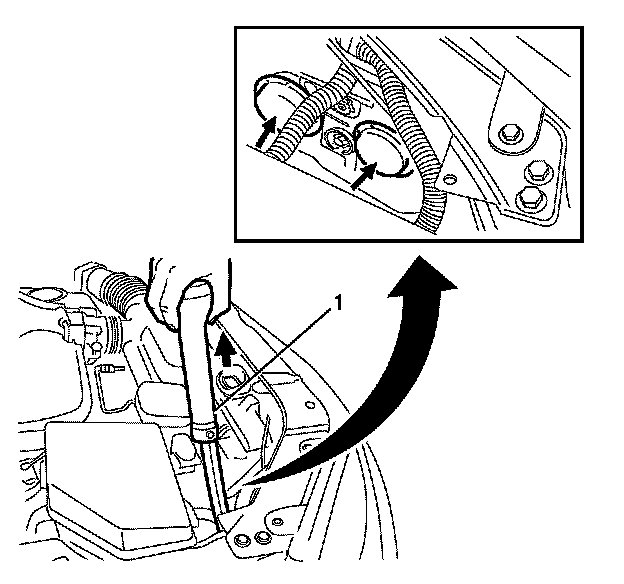 1