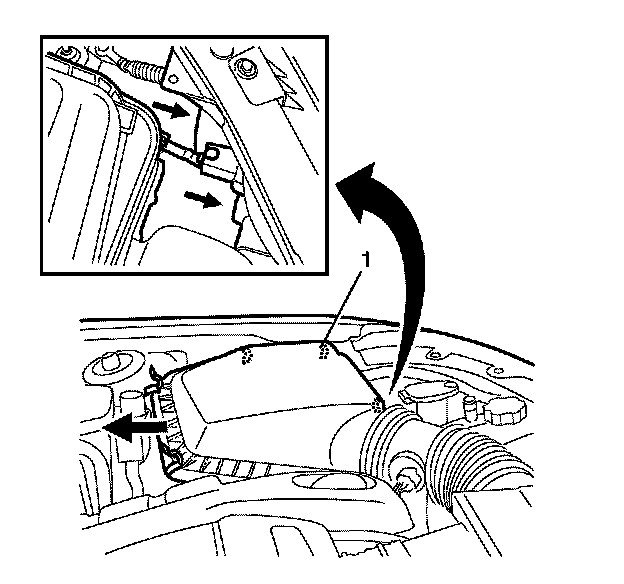 1