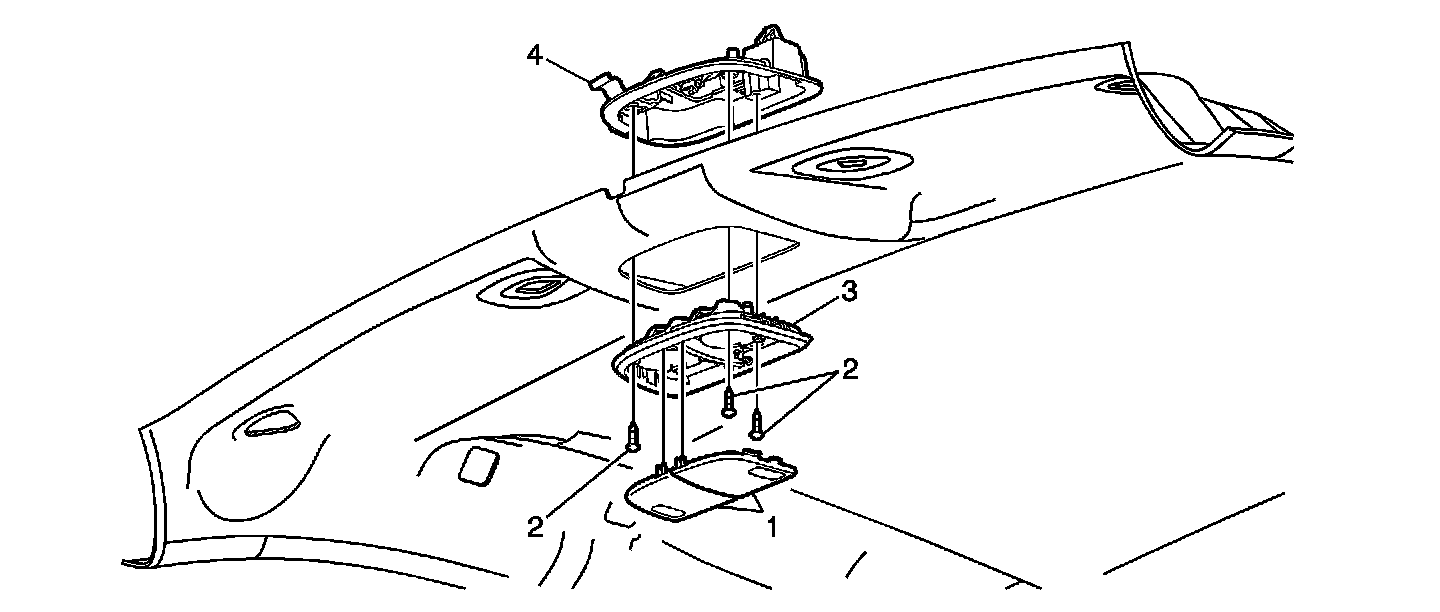 4
3
2
2
1