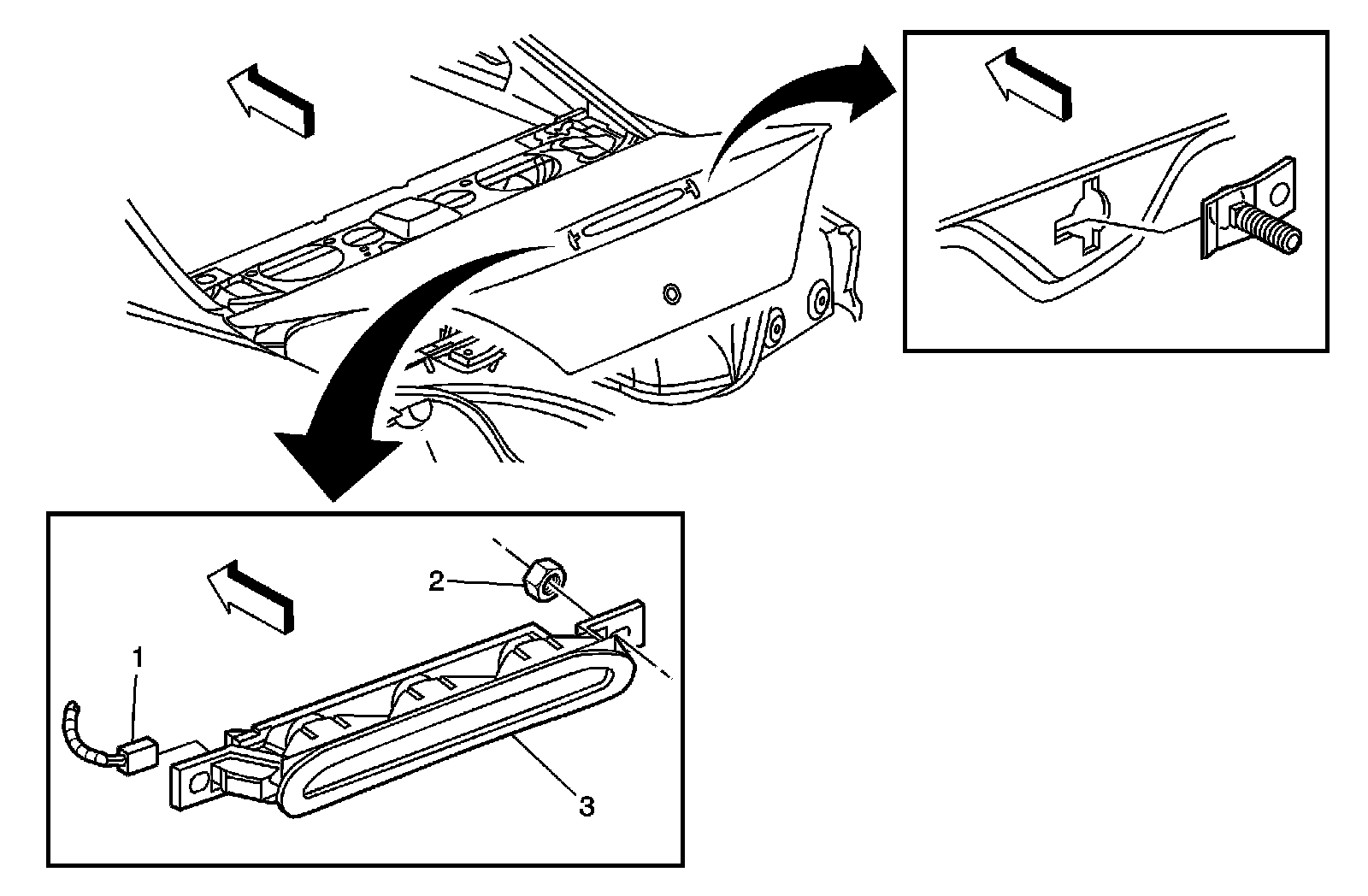 2

1

3