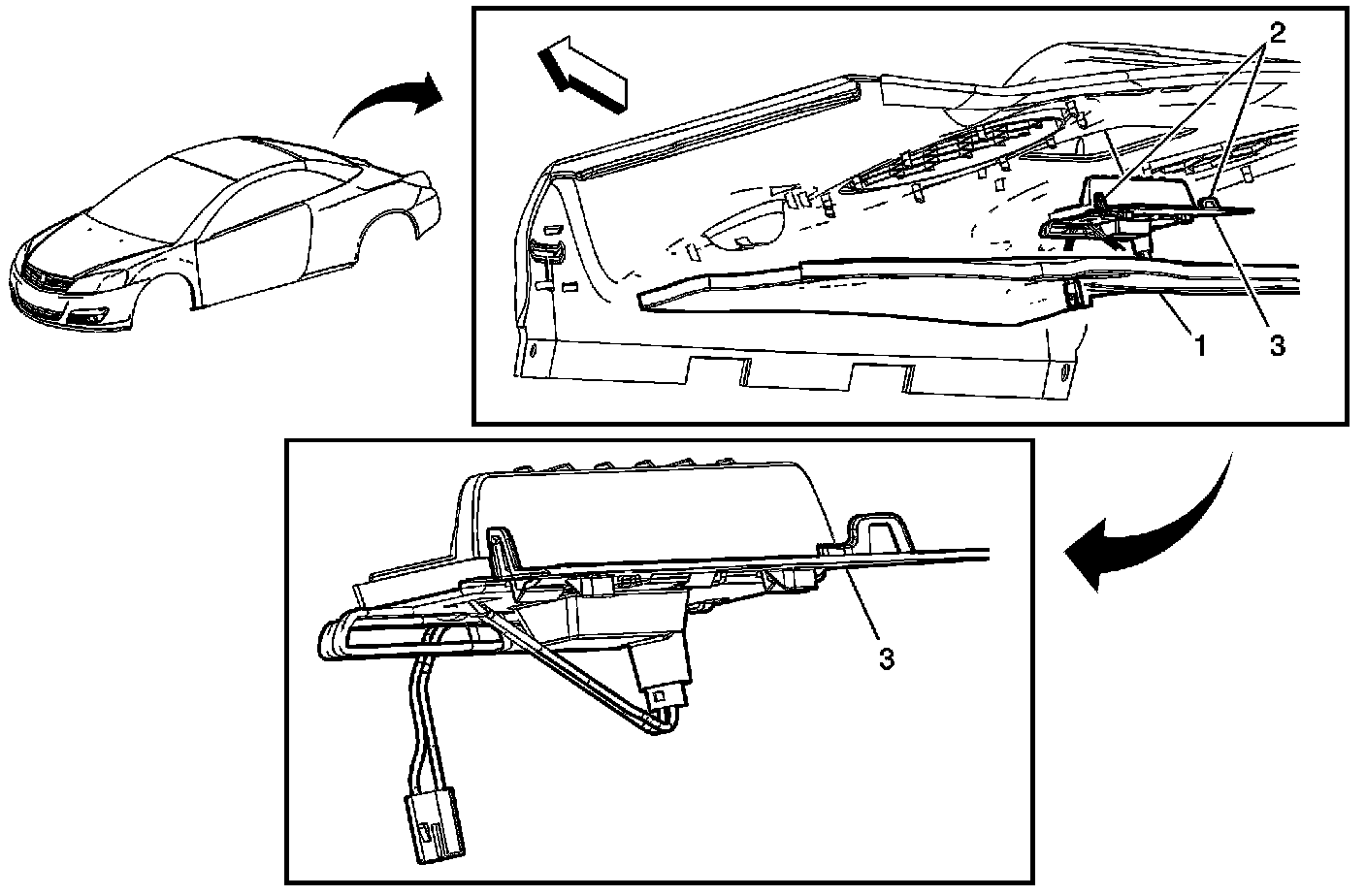 2
1
3
3