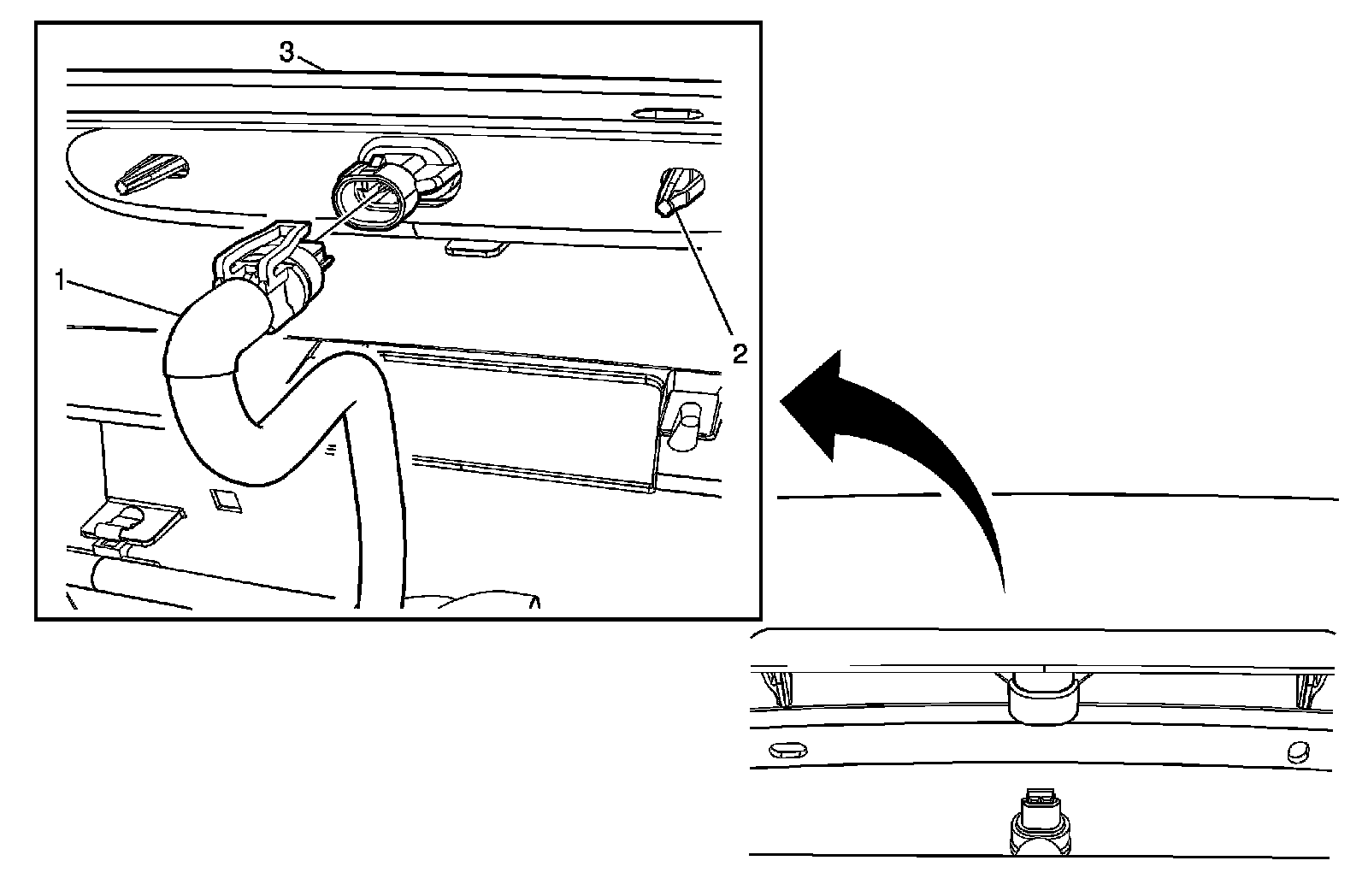 3
1
2