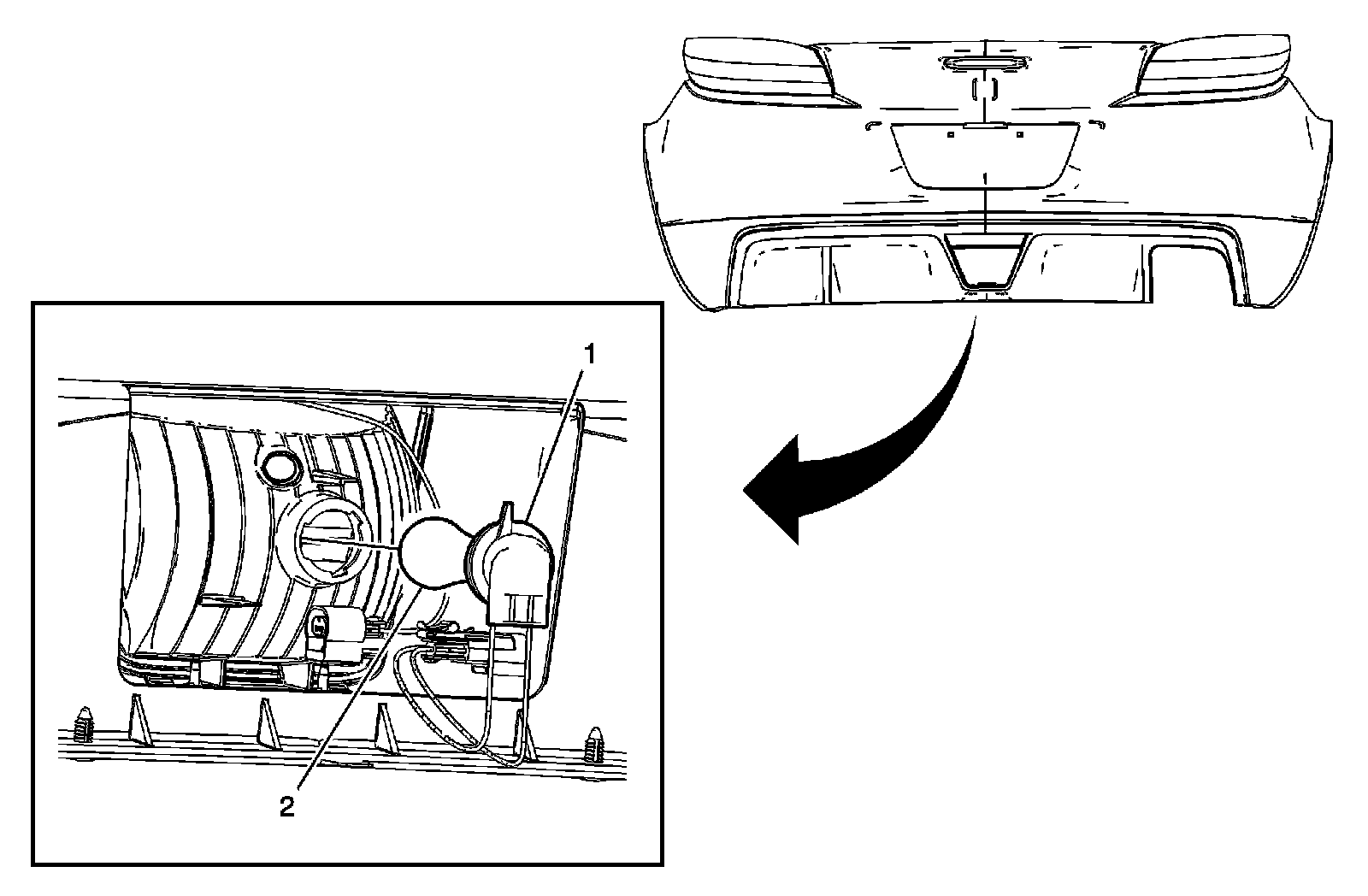 1

2