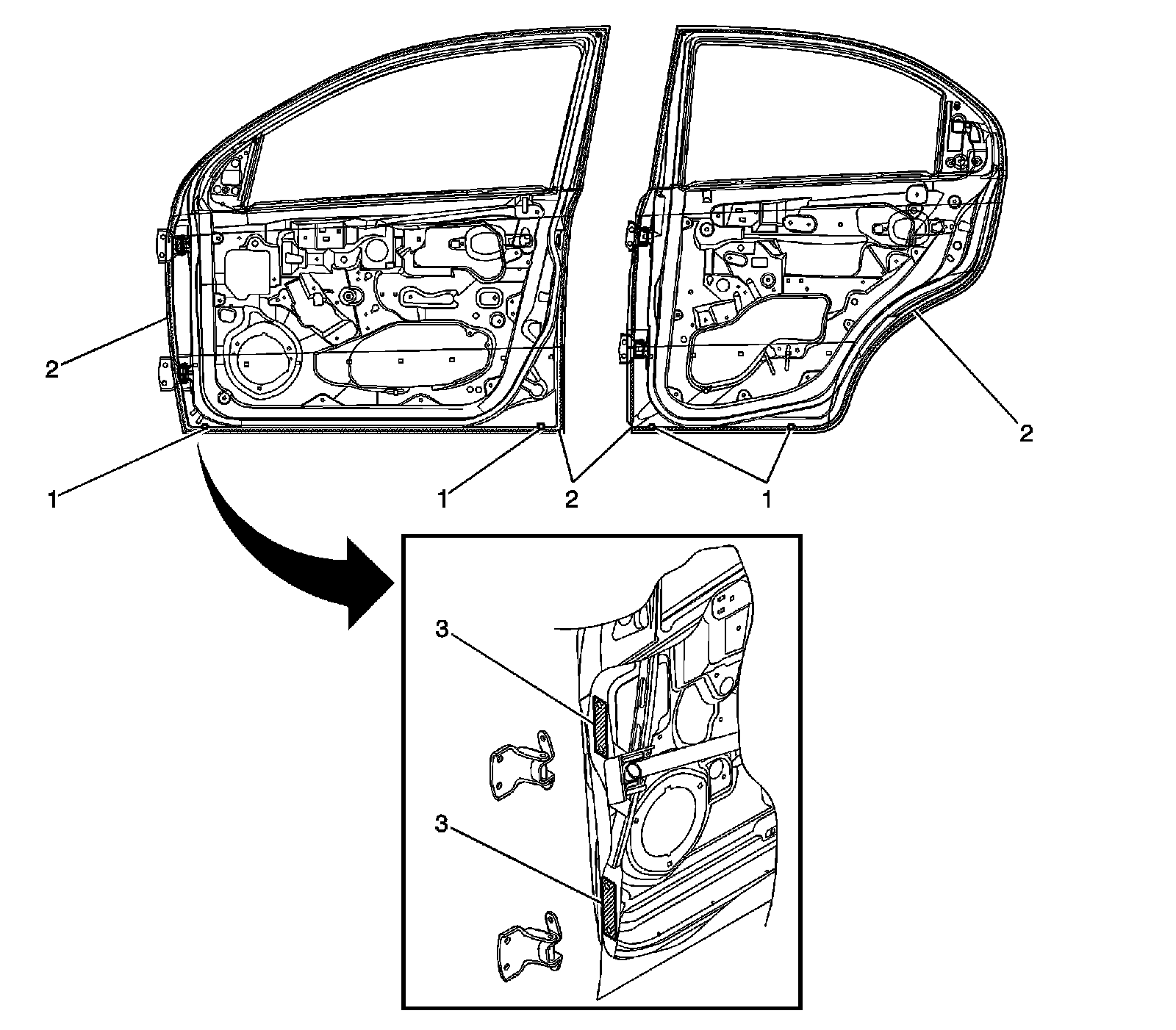 2
2
1
1
2
1
3
3