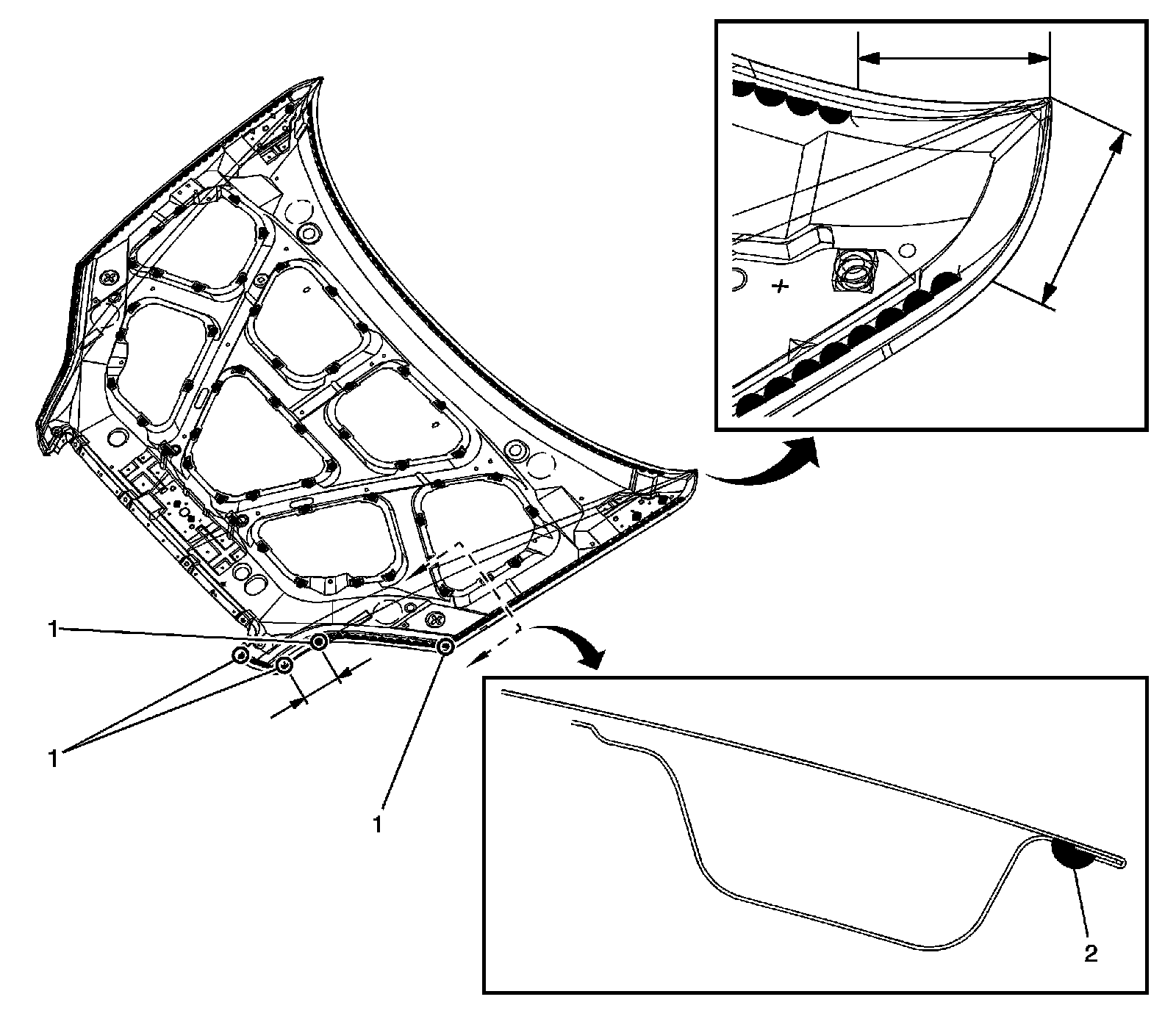 1

1

1

2