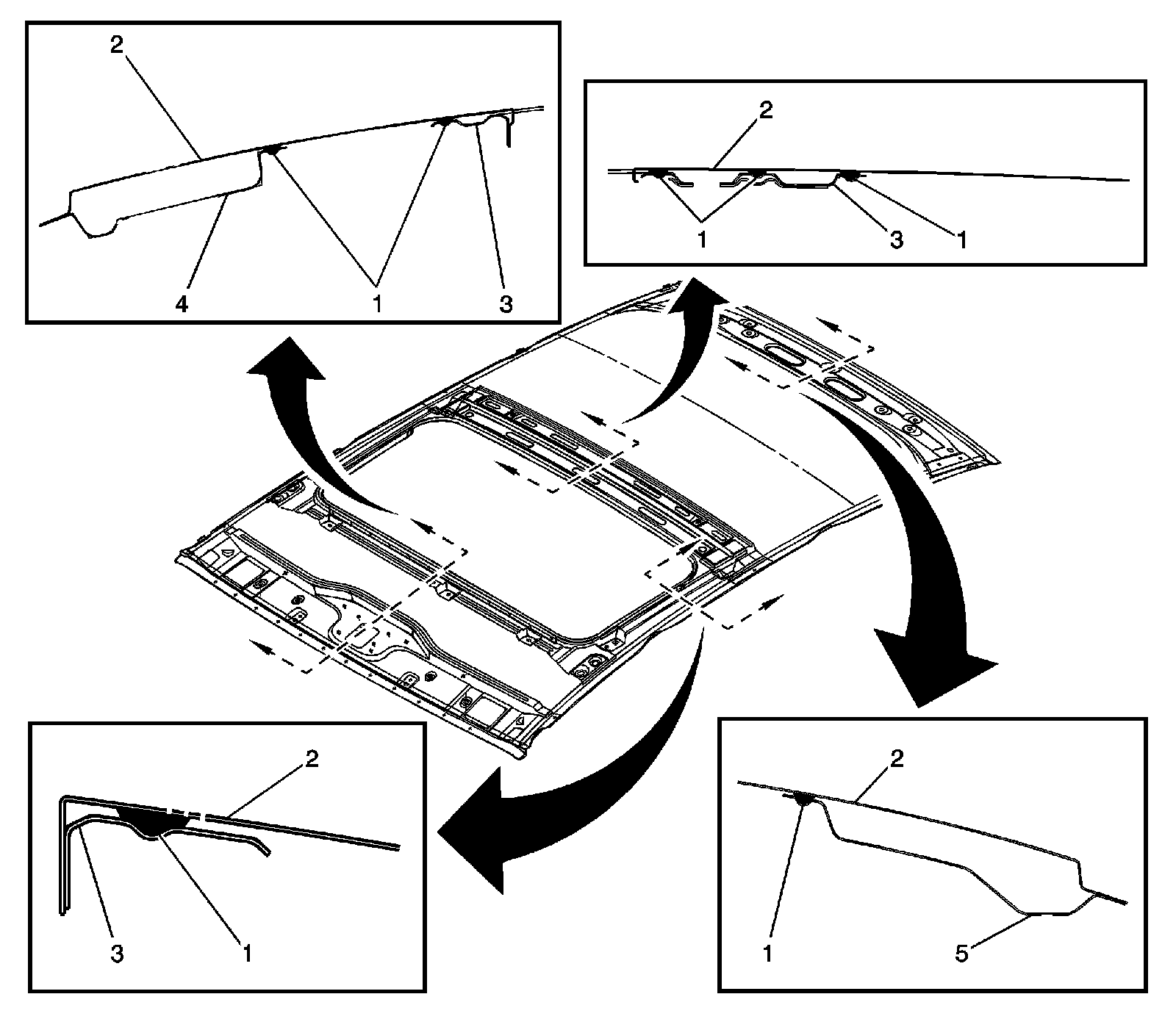 2
4
1
3

2
1
3
1

2
3
1

2
1
5