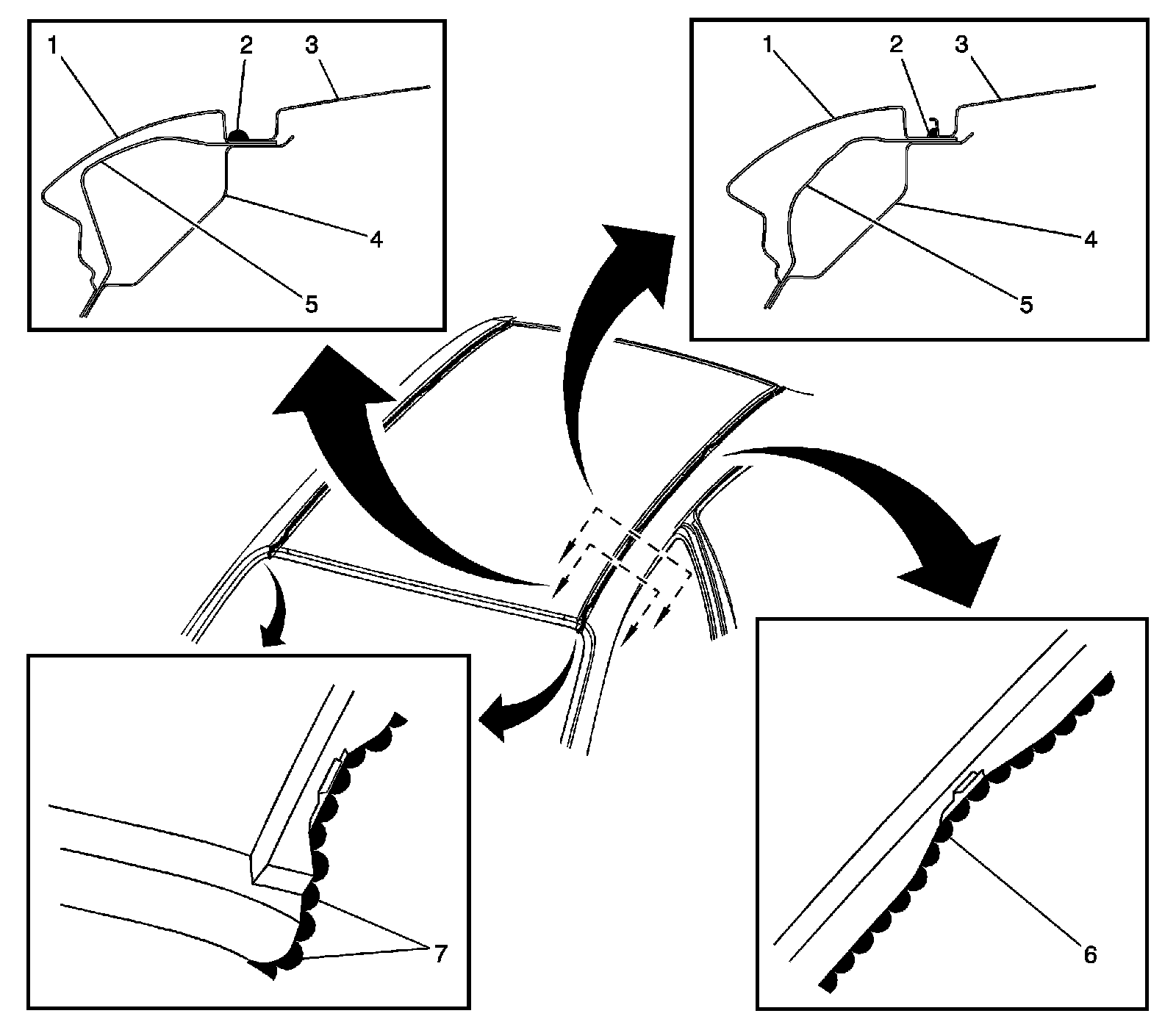 1
2
3
4
5

1
2
3
4
5

7

6