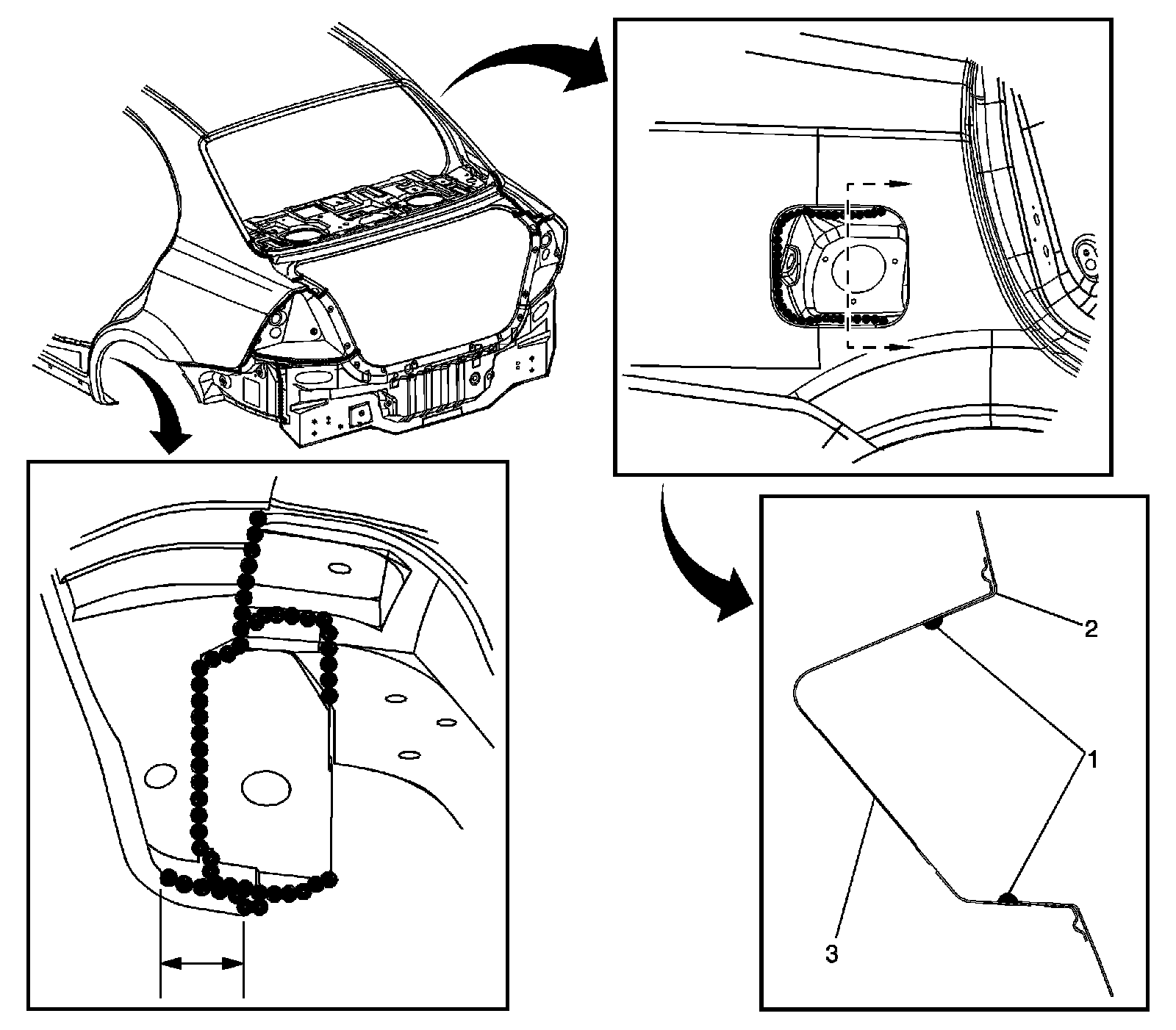 2
1
3