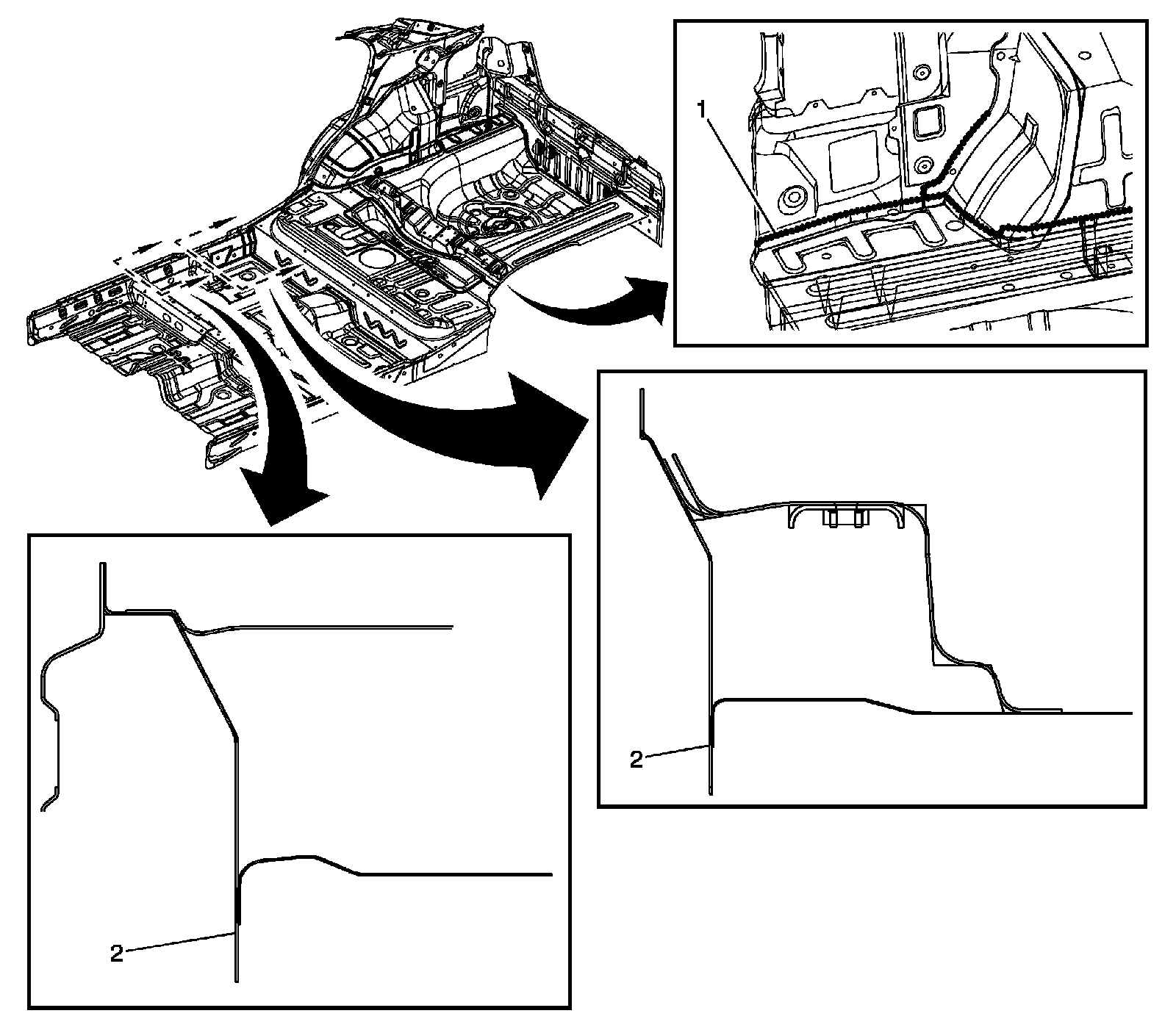 1

2

2