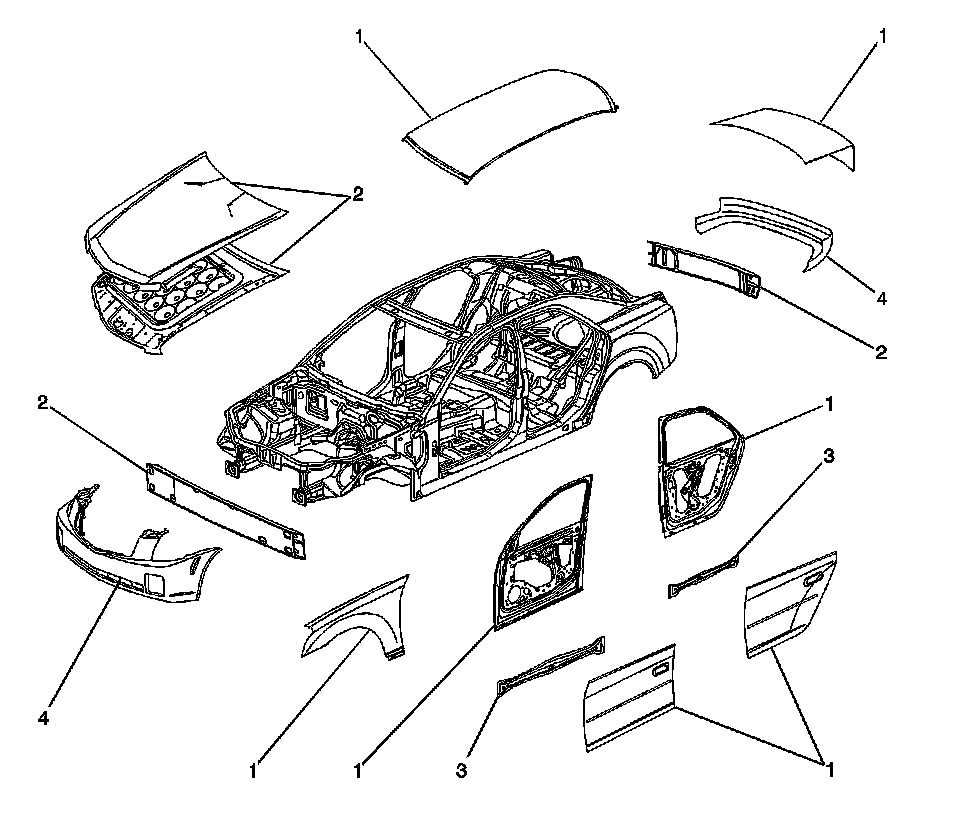 1
1
2
4
2
2
1
3
4
1
1
3
1