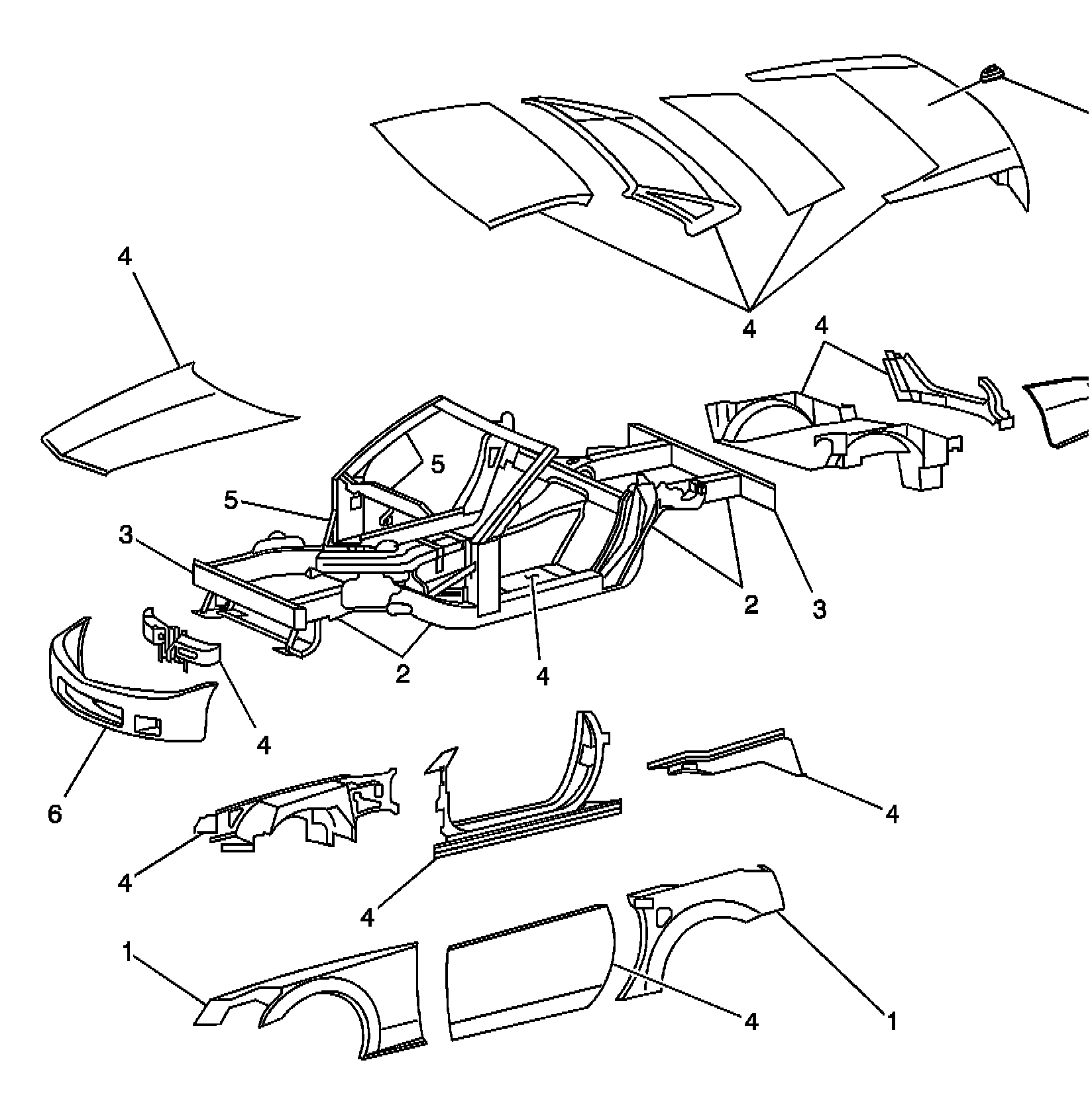 4
4
4
5
5
3
2
3
2
4
4
6
4
4
4
1
4
1