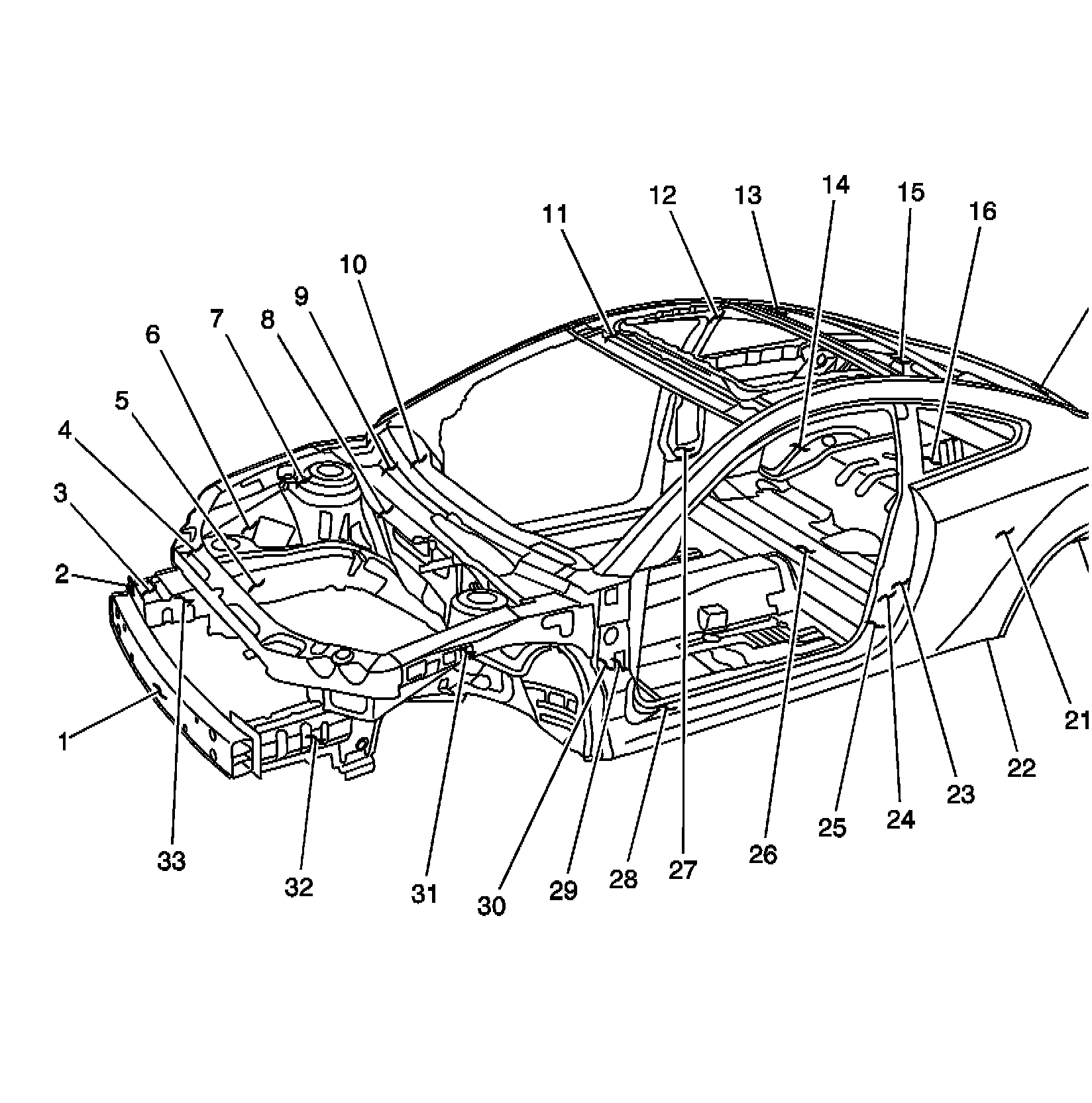 1
2
3
4
5
6
7
8
9
10
11
12
13
14
15
16
21
22
23
24
25
26
27
28
29
30
31
32
33