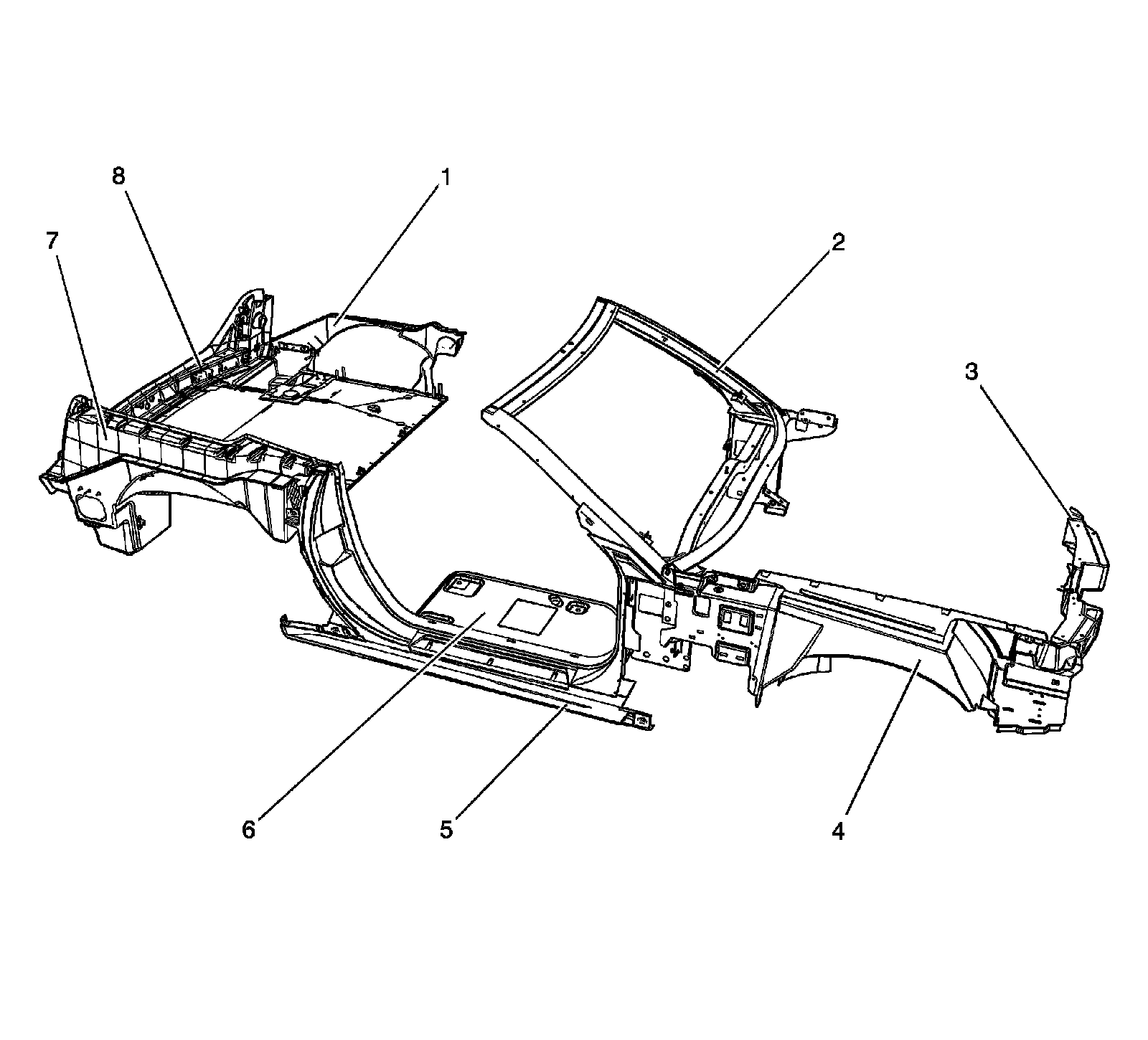 8
1
7
2
3
6
5
4