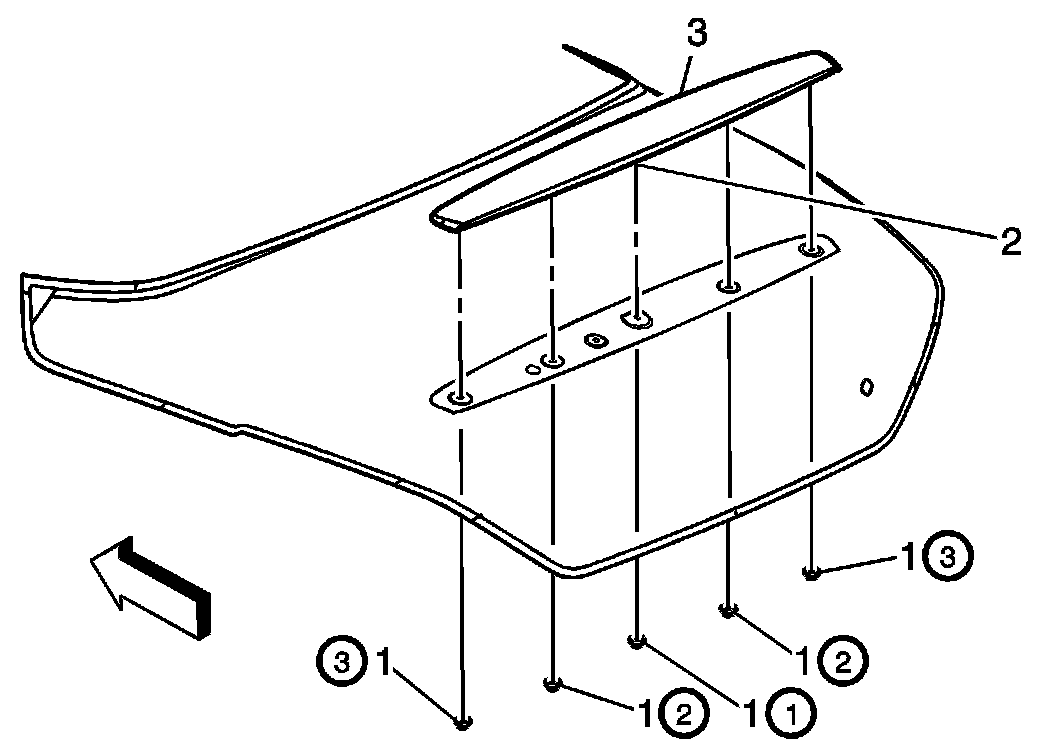 3
2
1 3
1 2
3 1
1 2
1 1