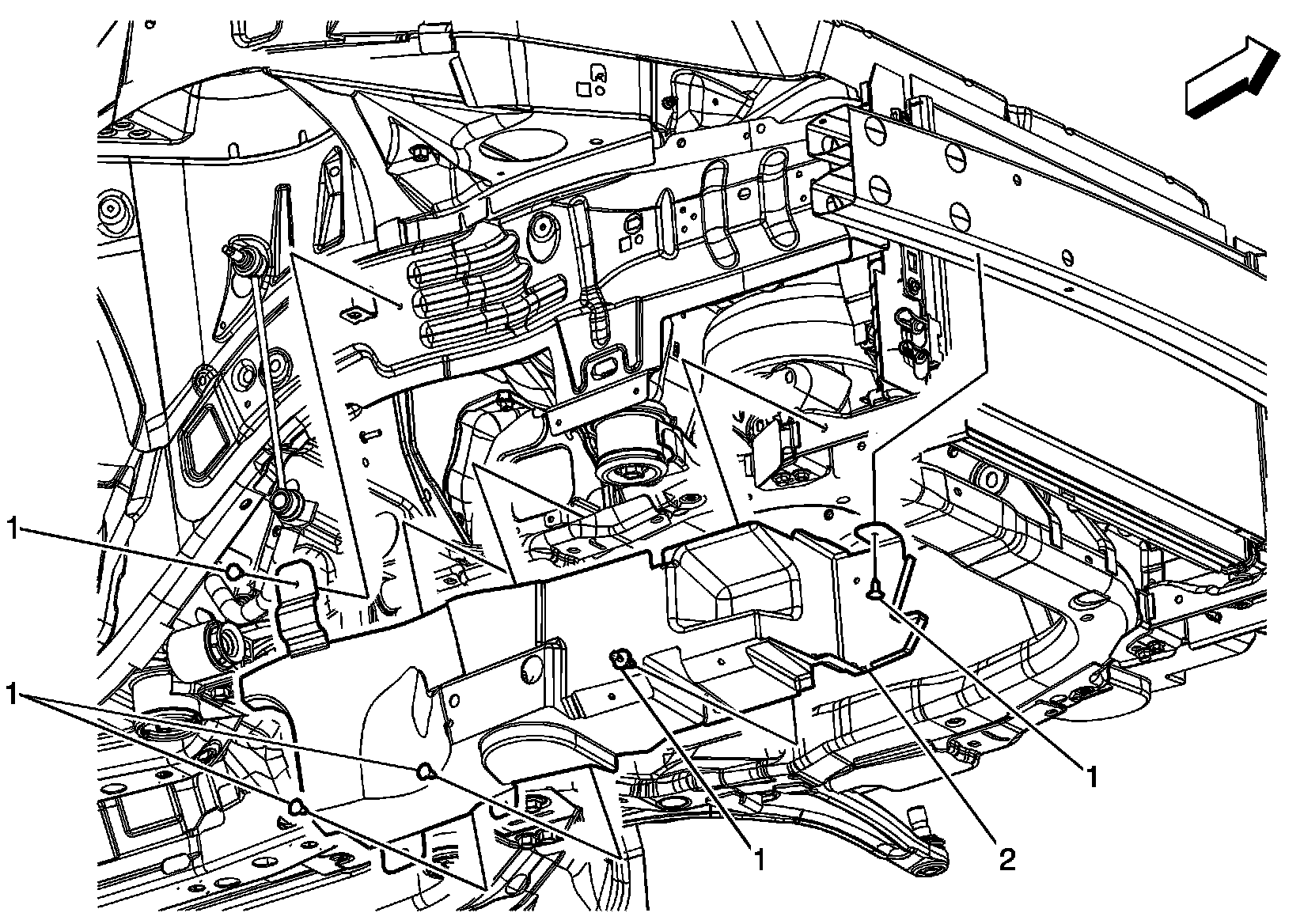 1
1
1
1
2