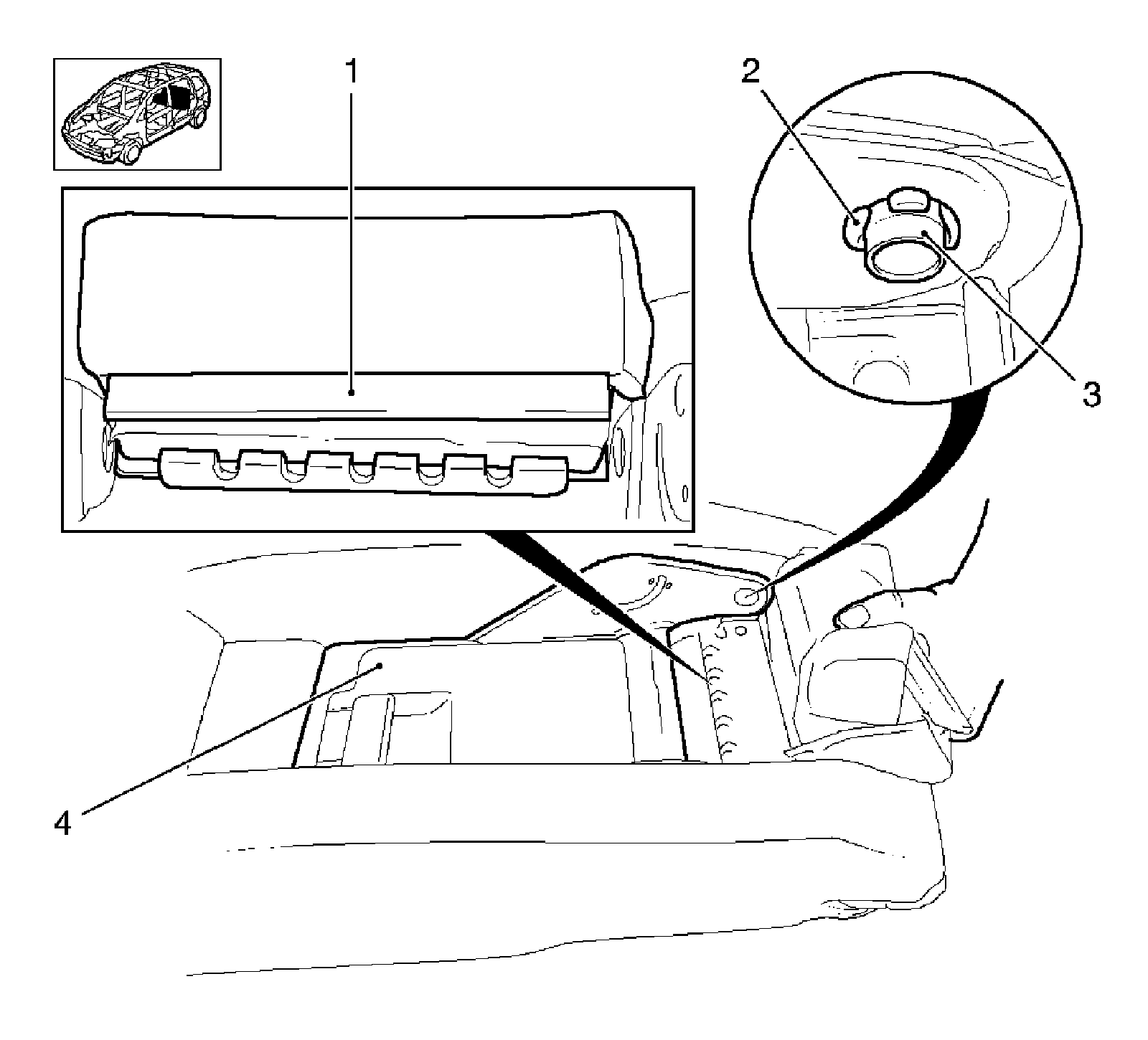 1
2
3
4