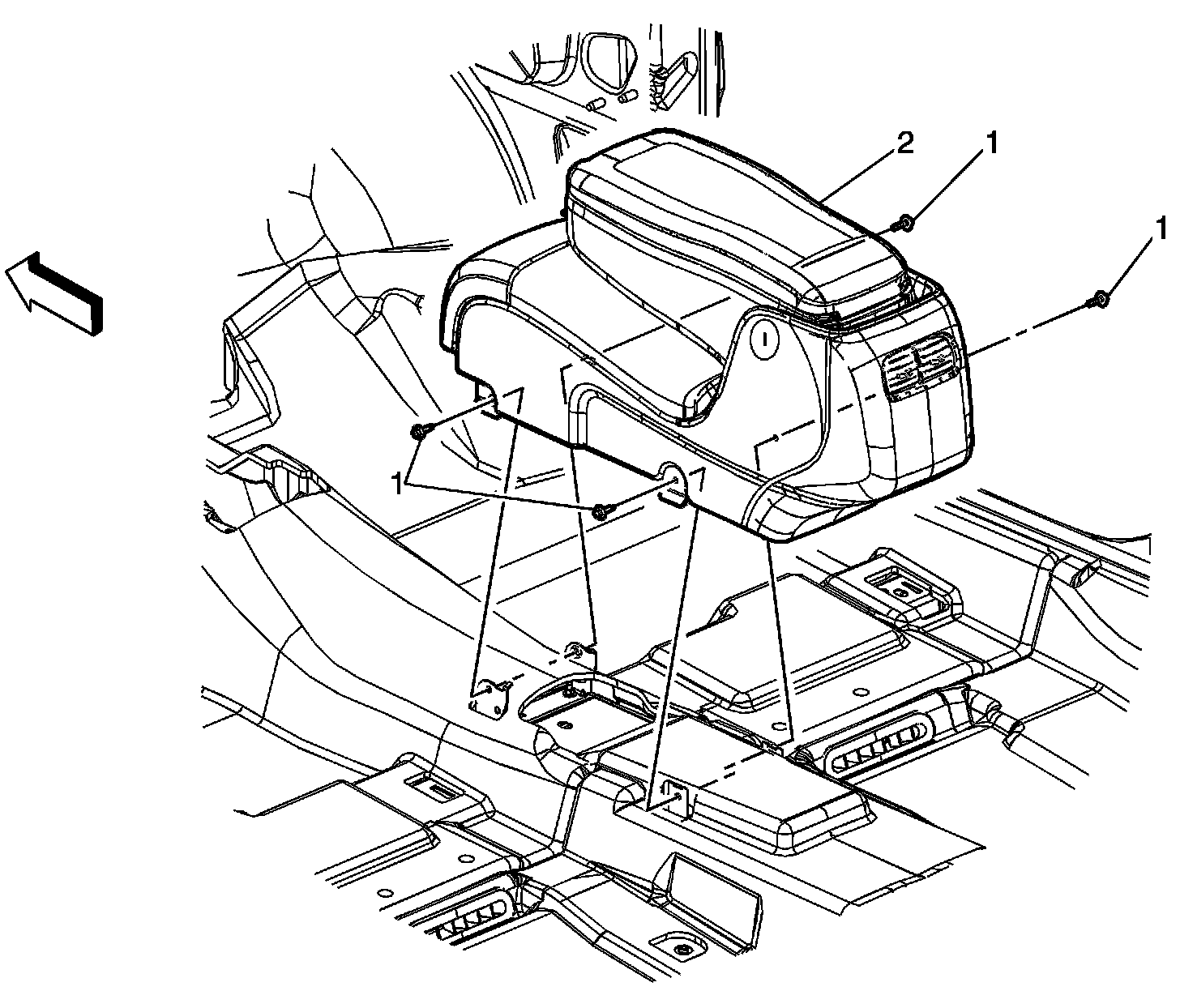 2
1
1
1