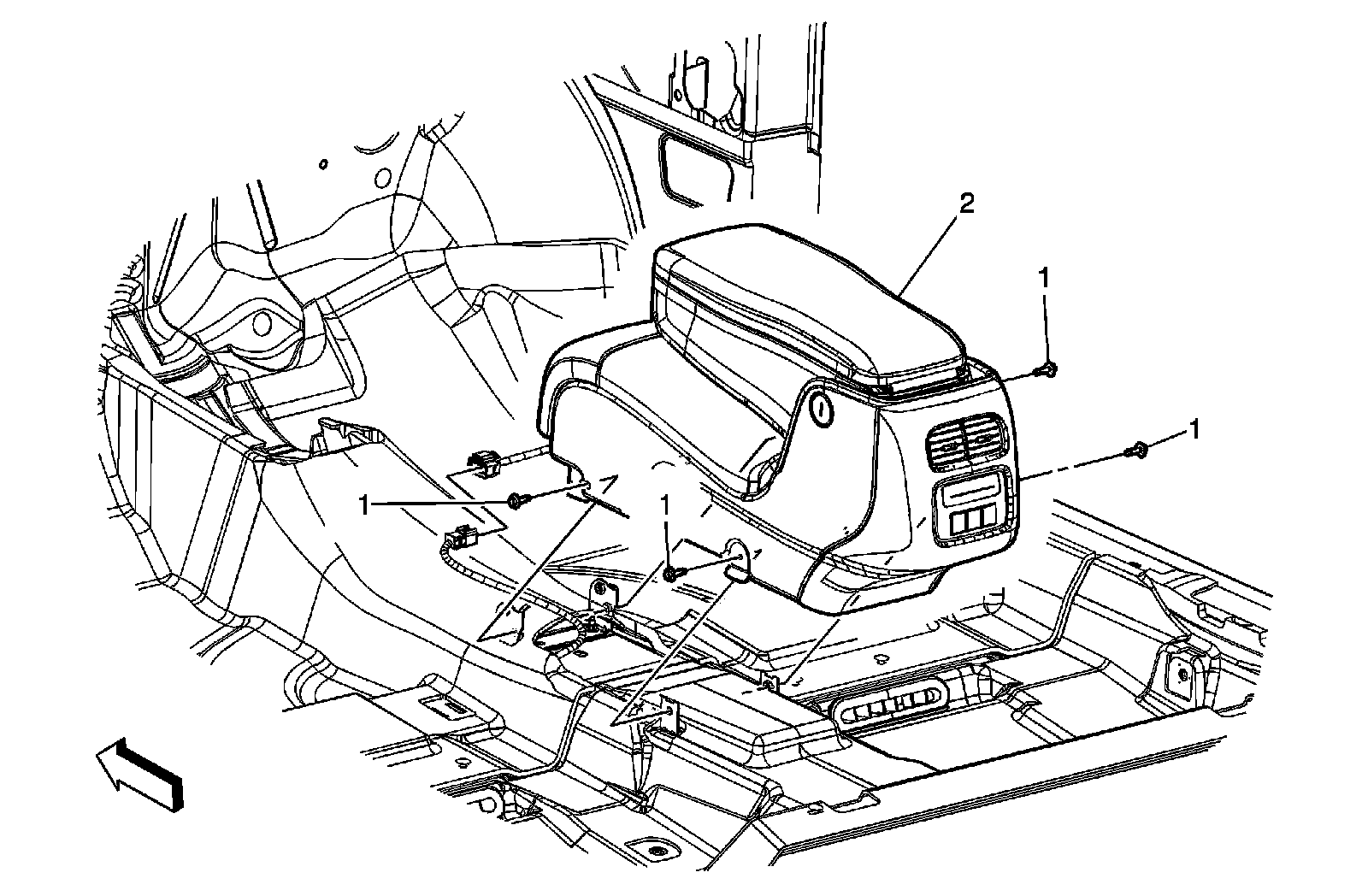 2
1
1
1
1