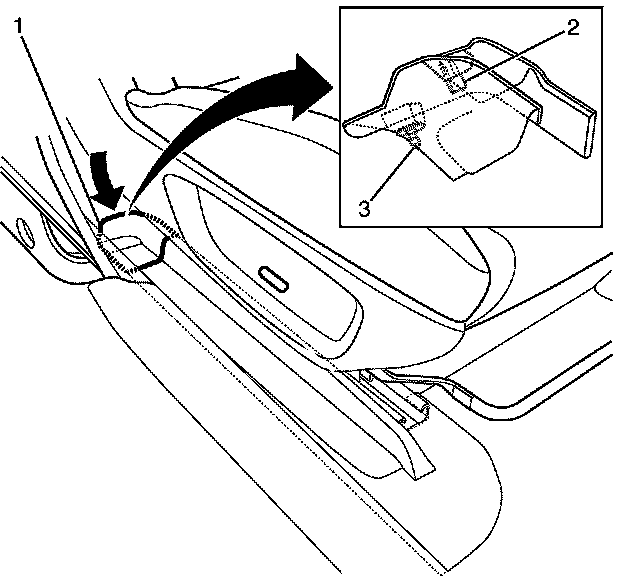 1
2
3