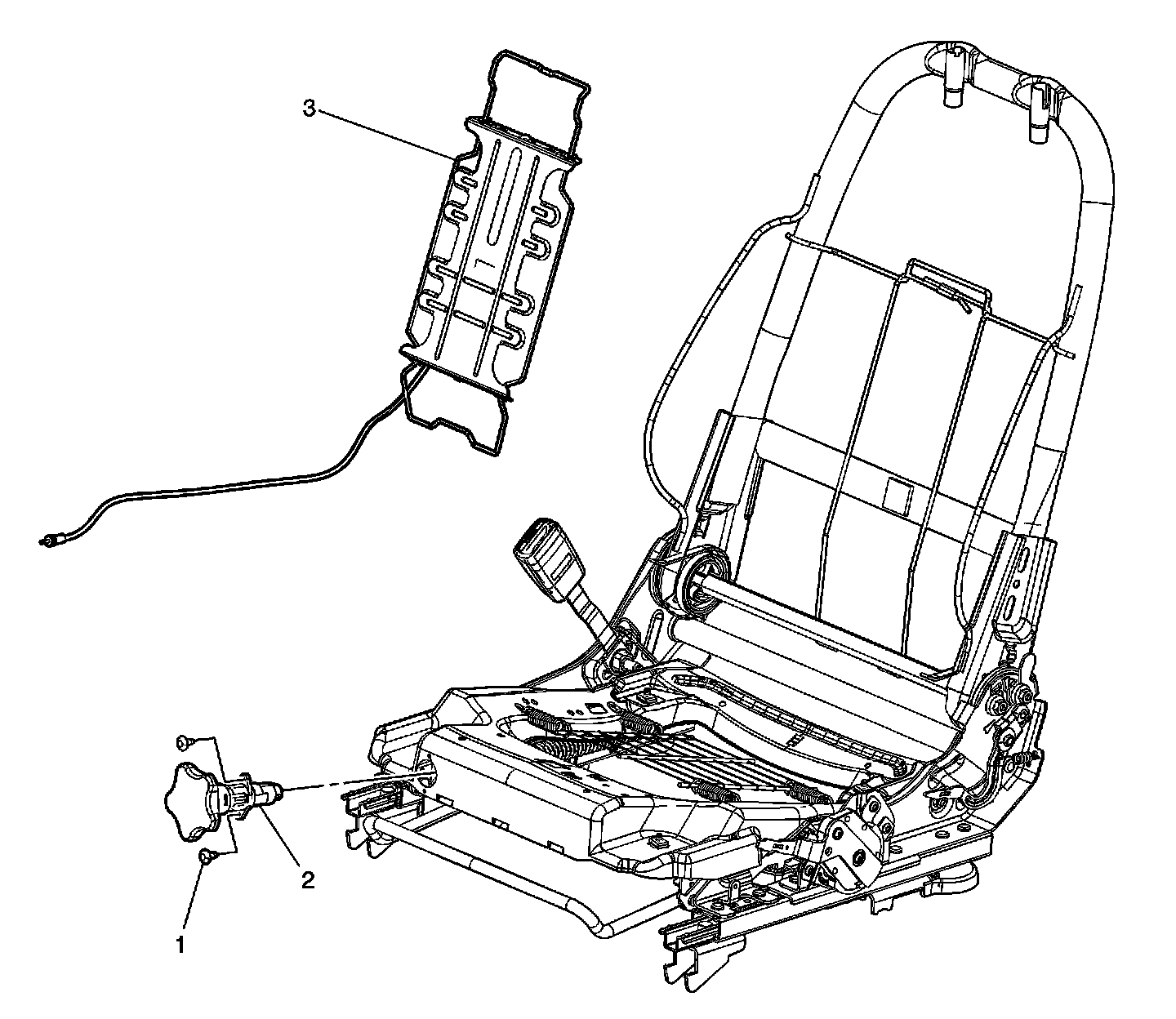 3

2

1