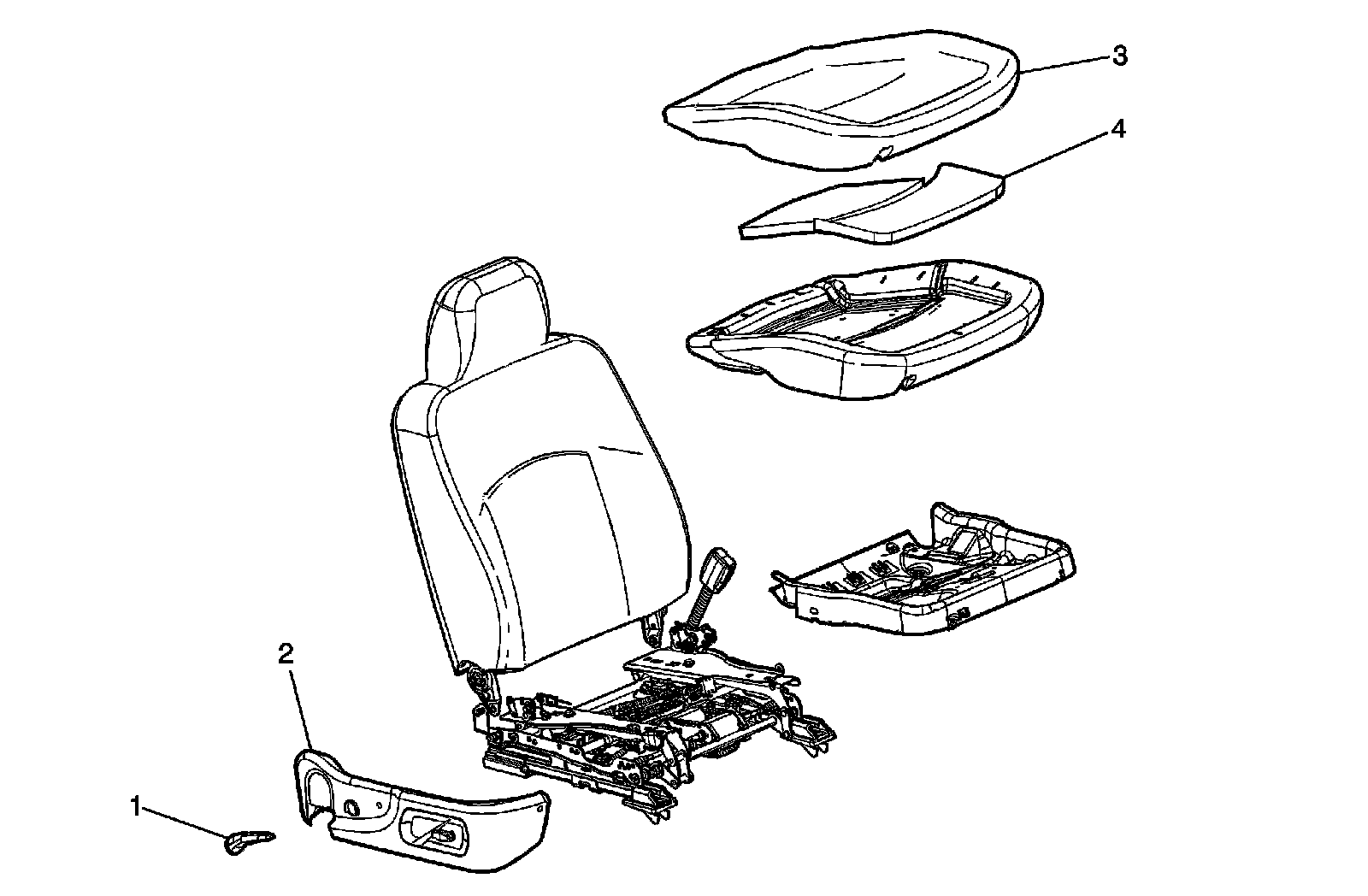 3
4
2
1