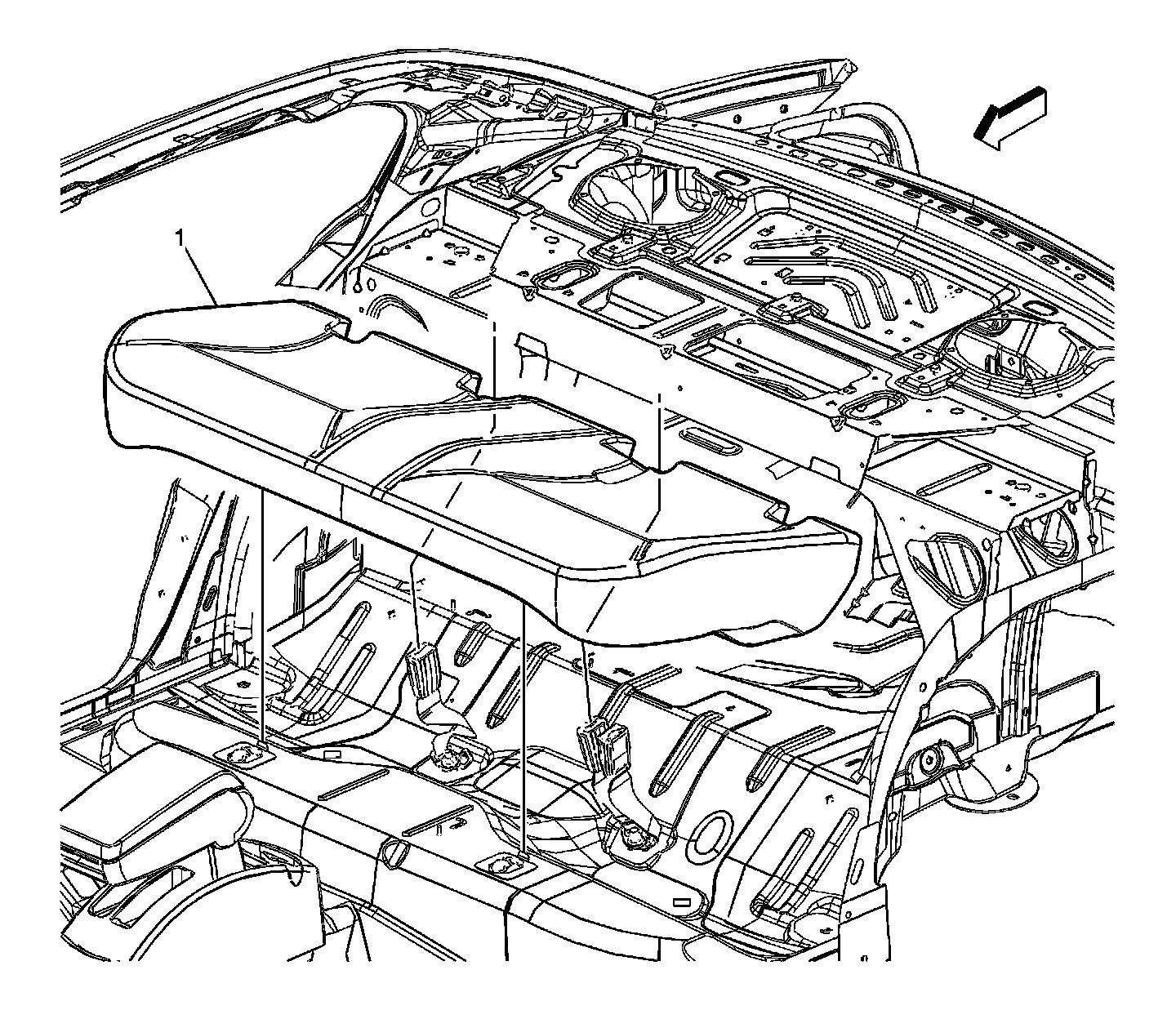 1