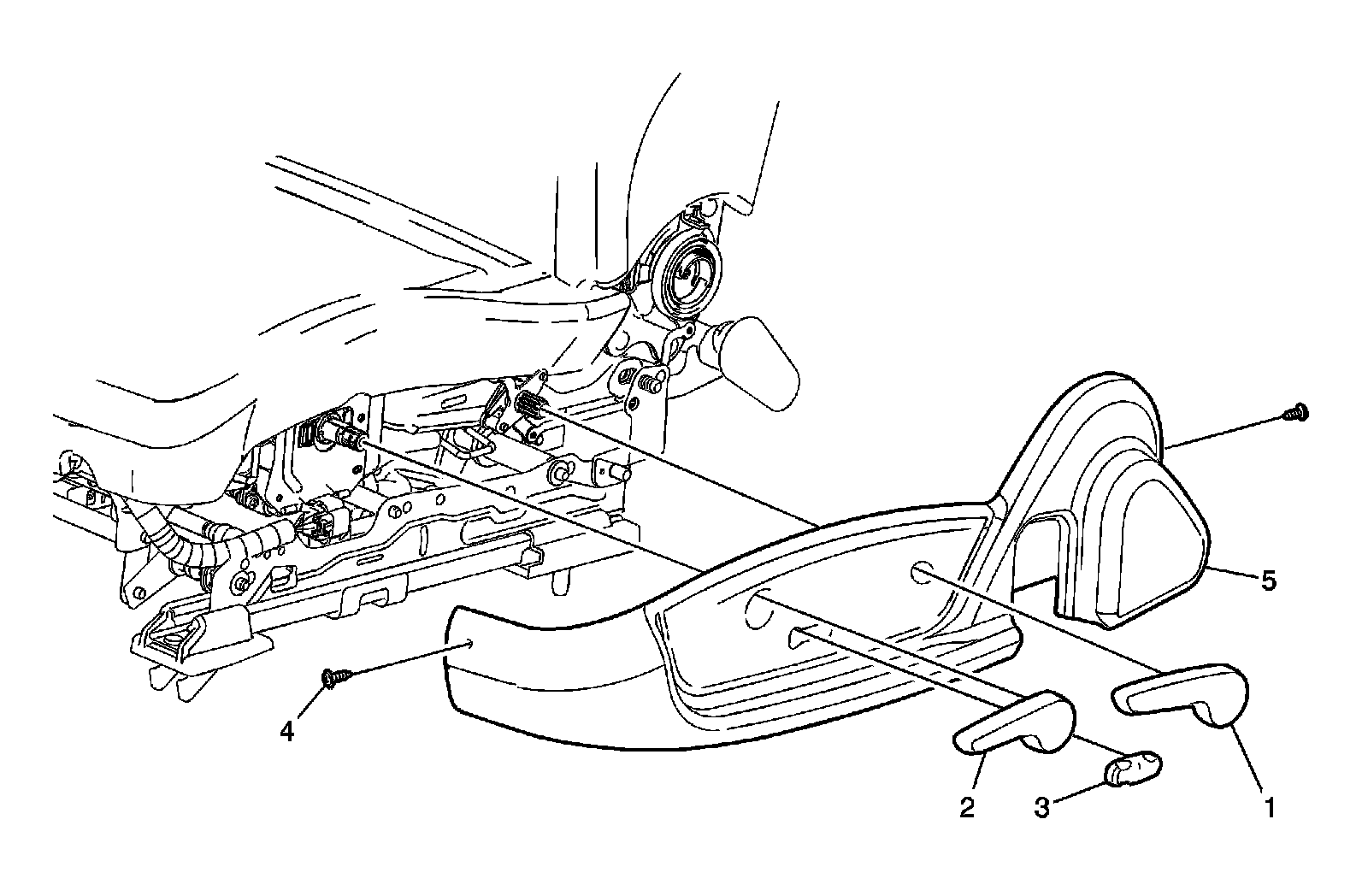 5
4
2
3
1