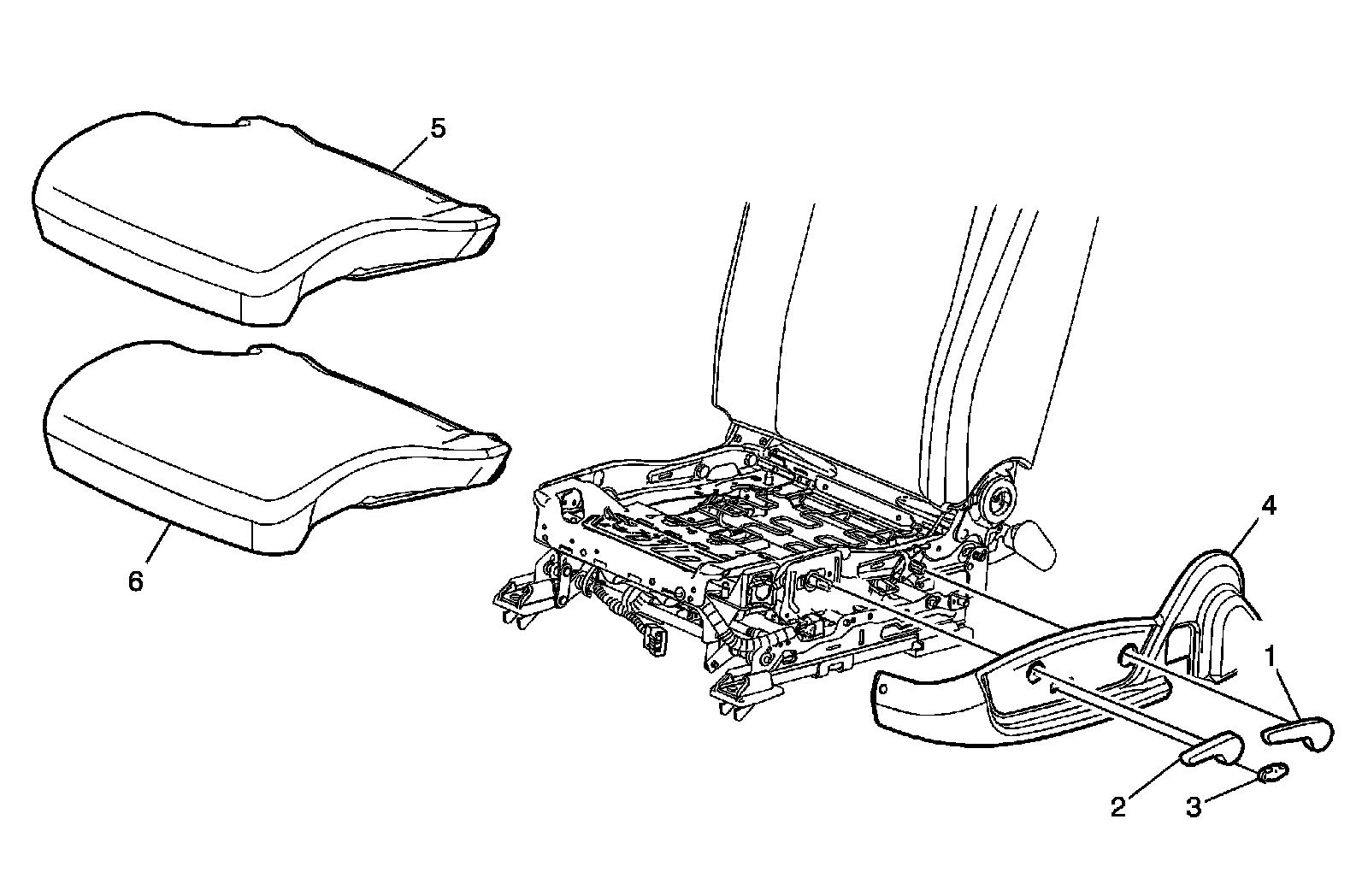 5
6
4
1
2
3