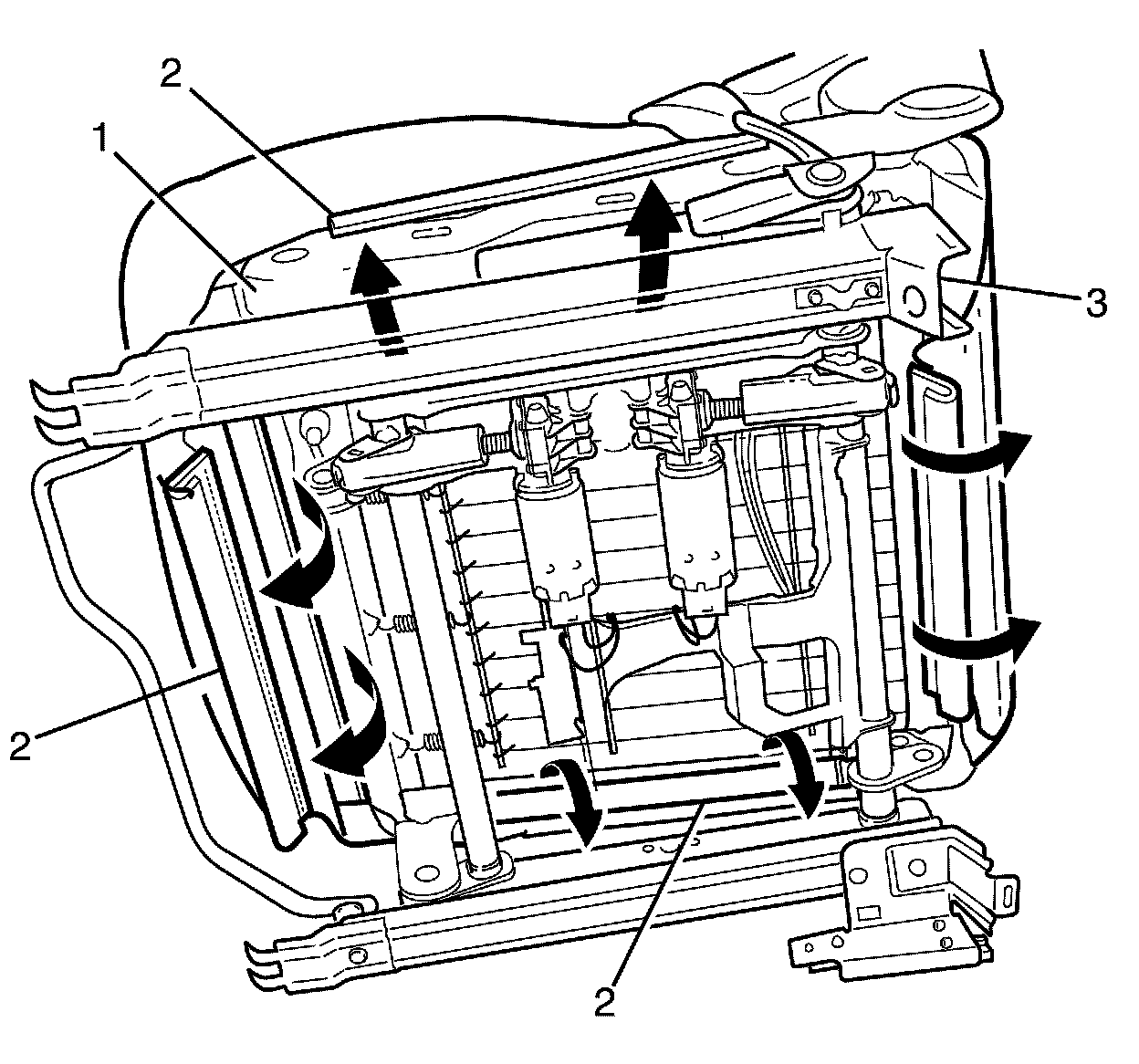 2
1
3
2
2