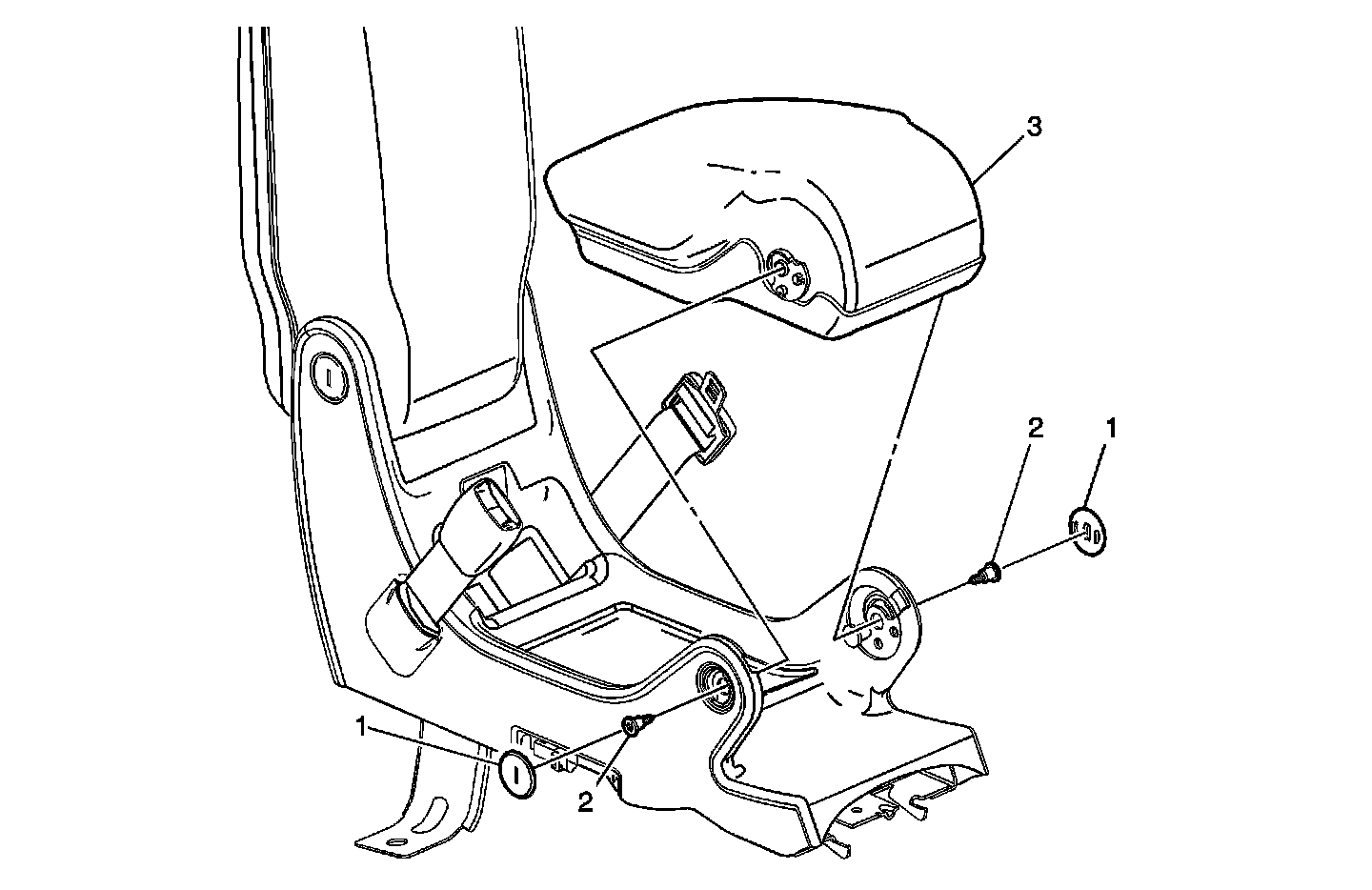 3
2
1
1
2