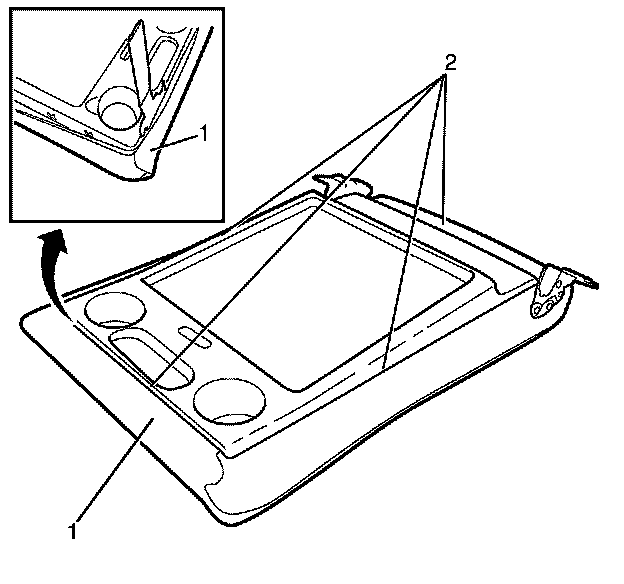 1
2
1