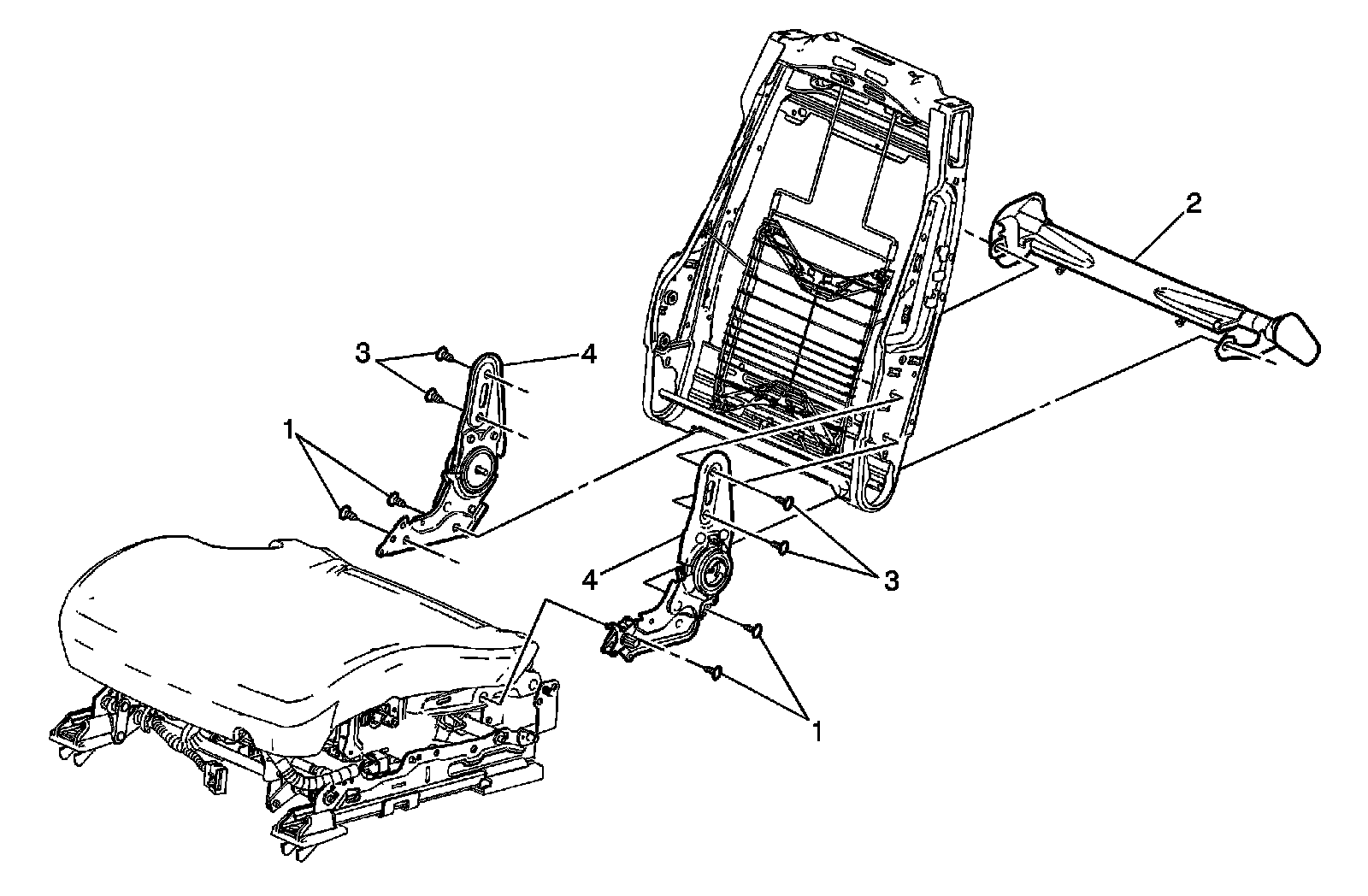 2
3
4
1
4
3
1