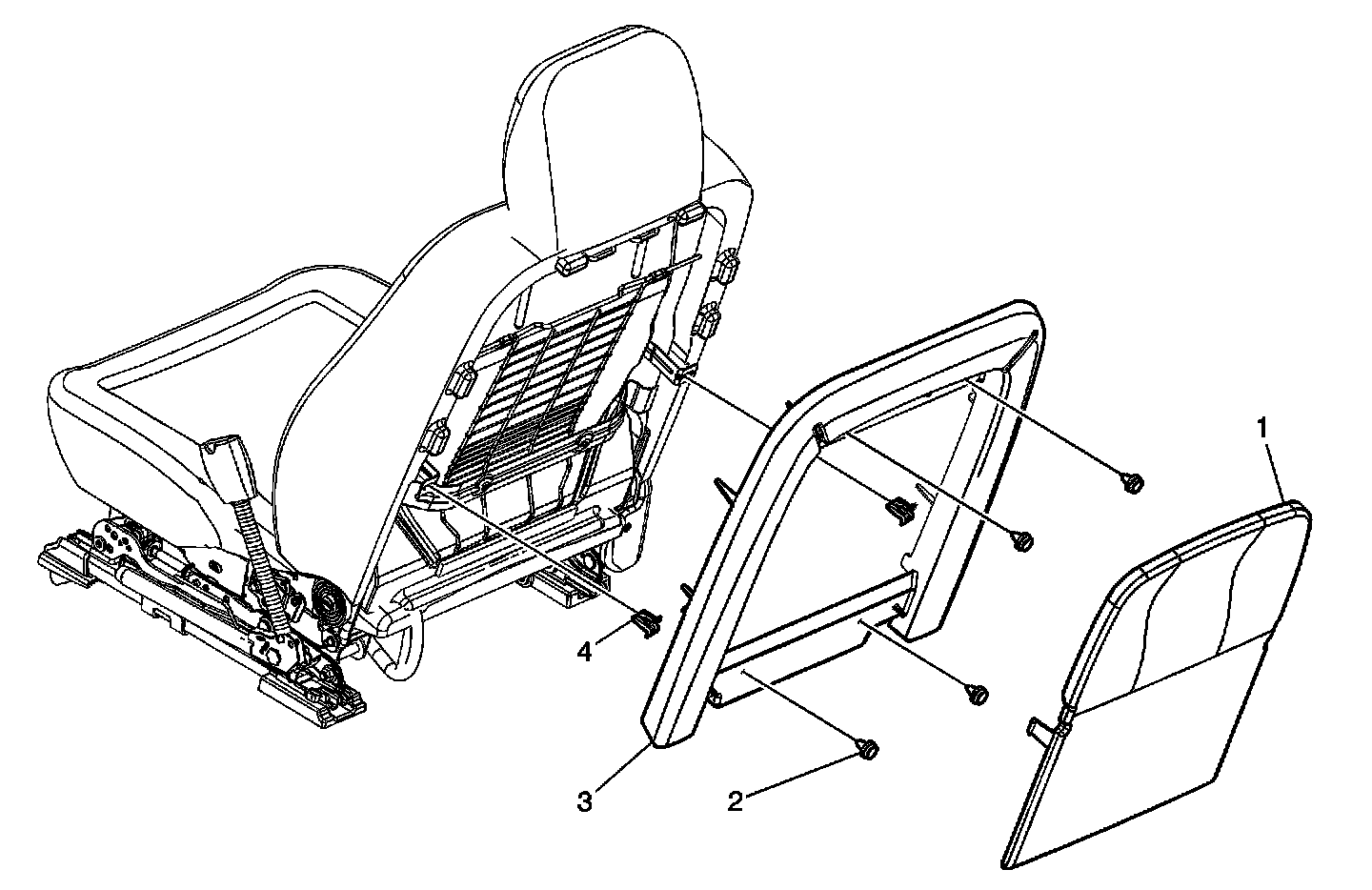 1
4
3
2