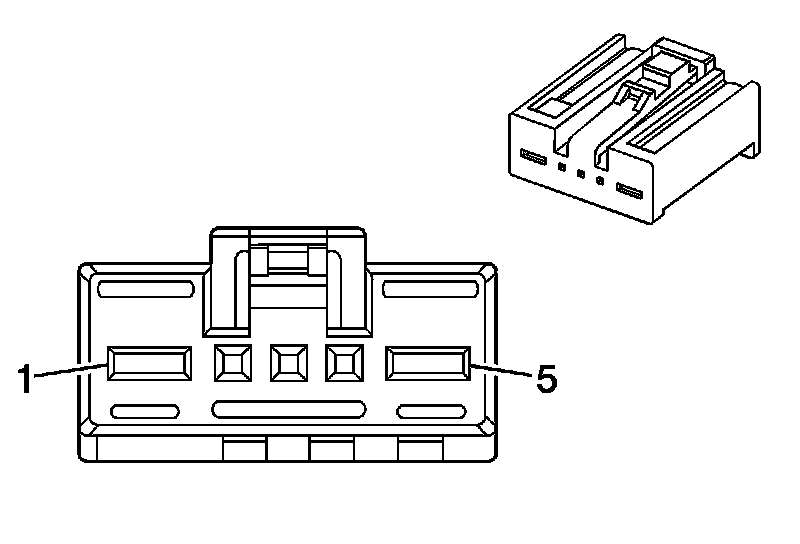 1
5