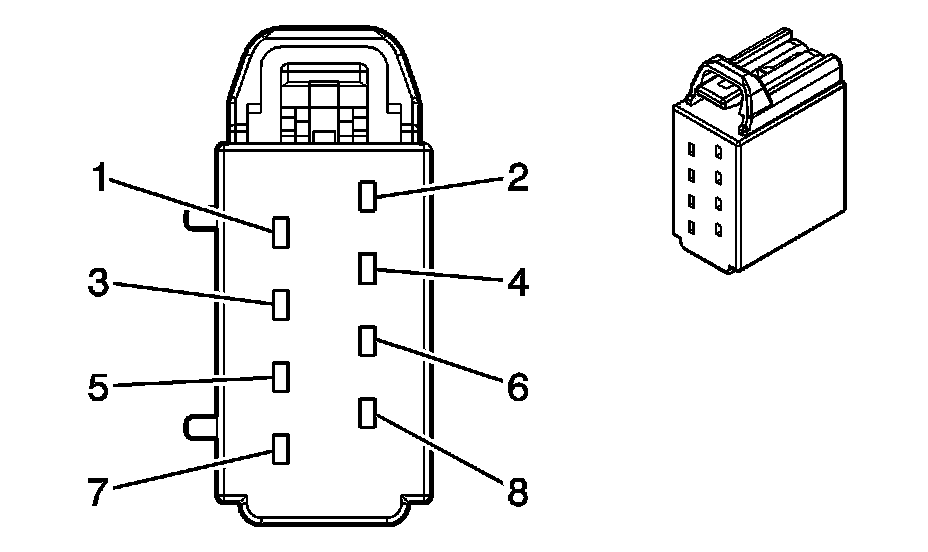 1
2
3
4
5
6
7
8