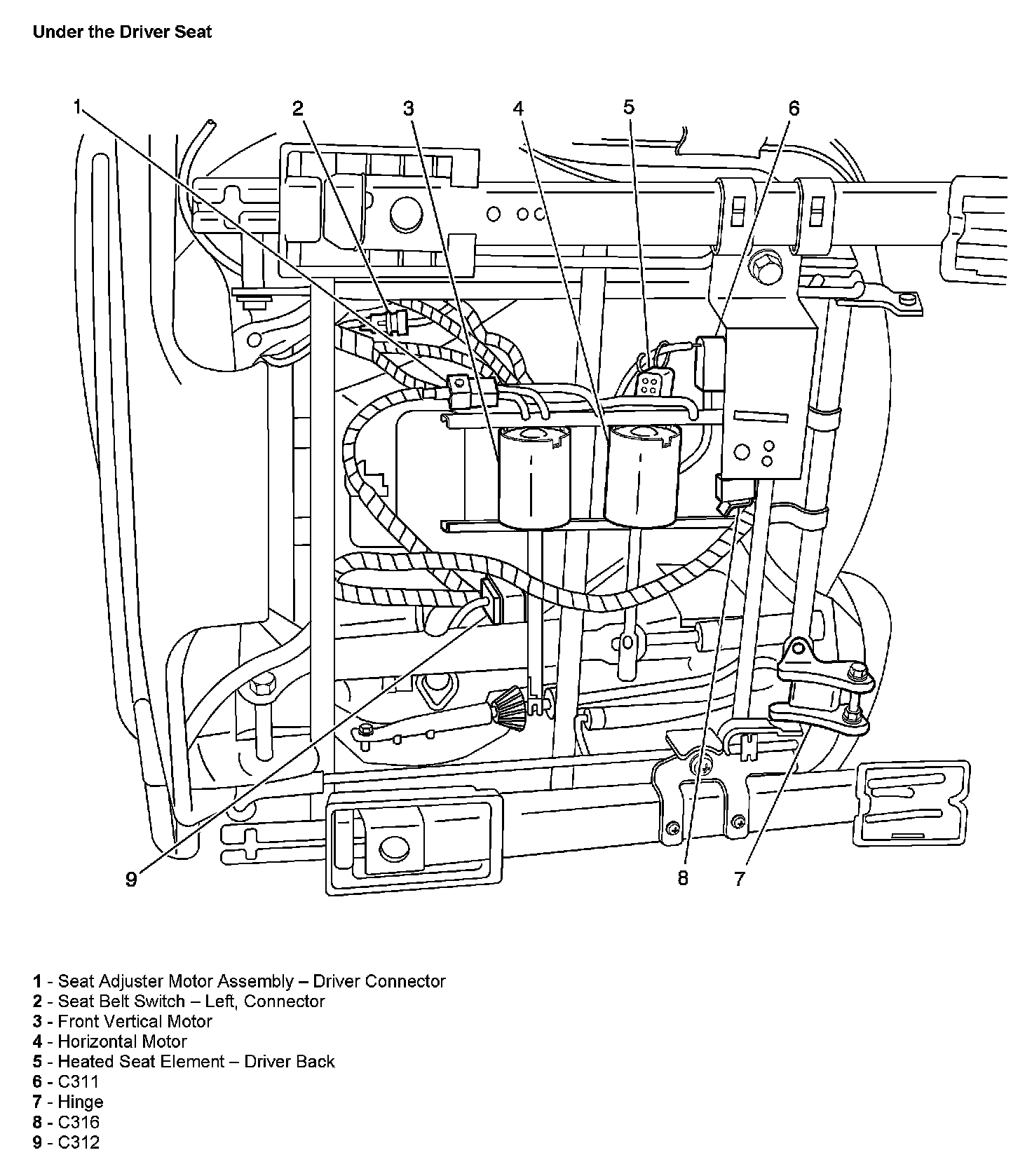 Under the Driver Seat

1
2
3
4
5
6
9
8
7

1 - Seat Adjuster Motor Assembly – Driver Connector
2 - Seat Belt Switch – Left, Connector
3 - Front Vertical Motor
4 - Horizontal Motor
5 - Heated Seat Element – Driver Back
6 - C311
7 - Hinge
8 - C316
9 - C312