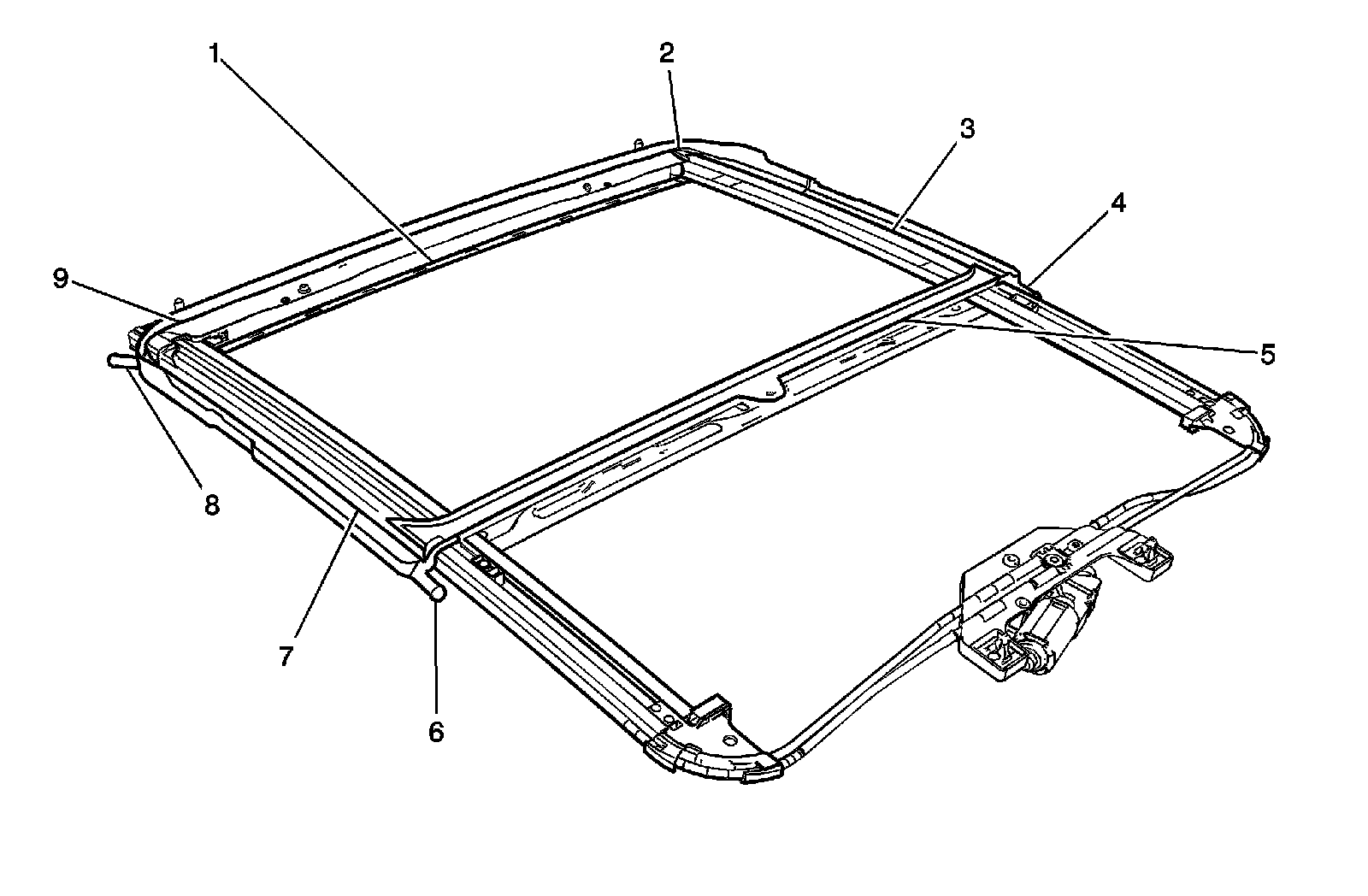 1
2
3
4
9
5
8
7
6