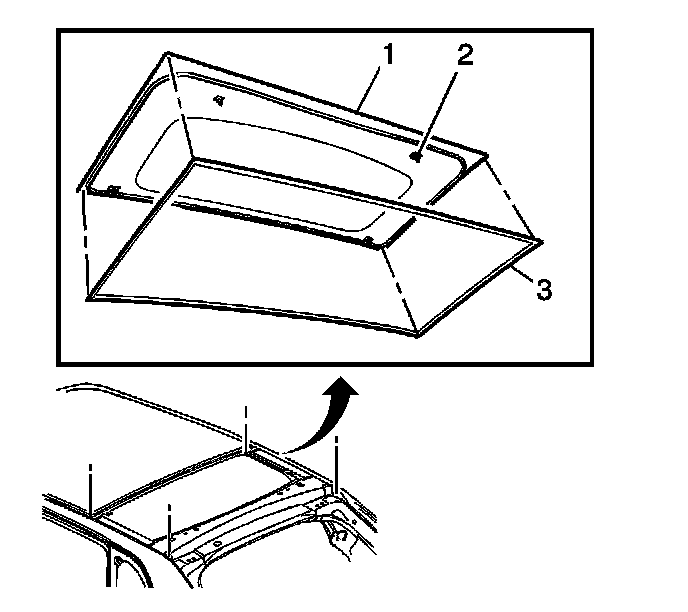 1
2
3