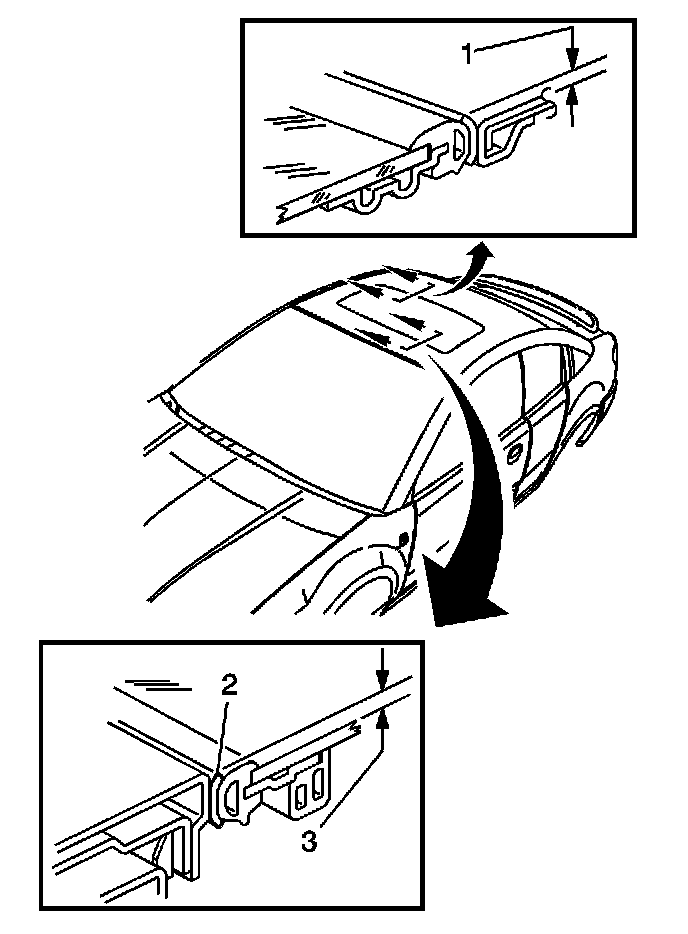 1

2

3