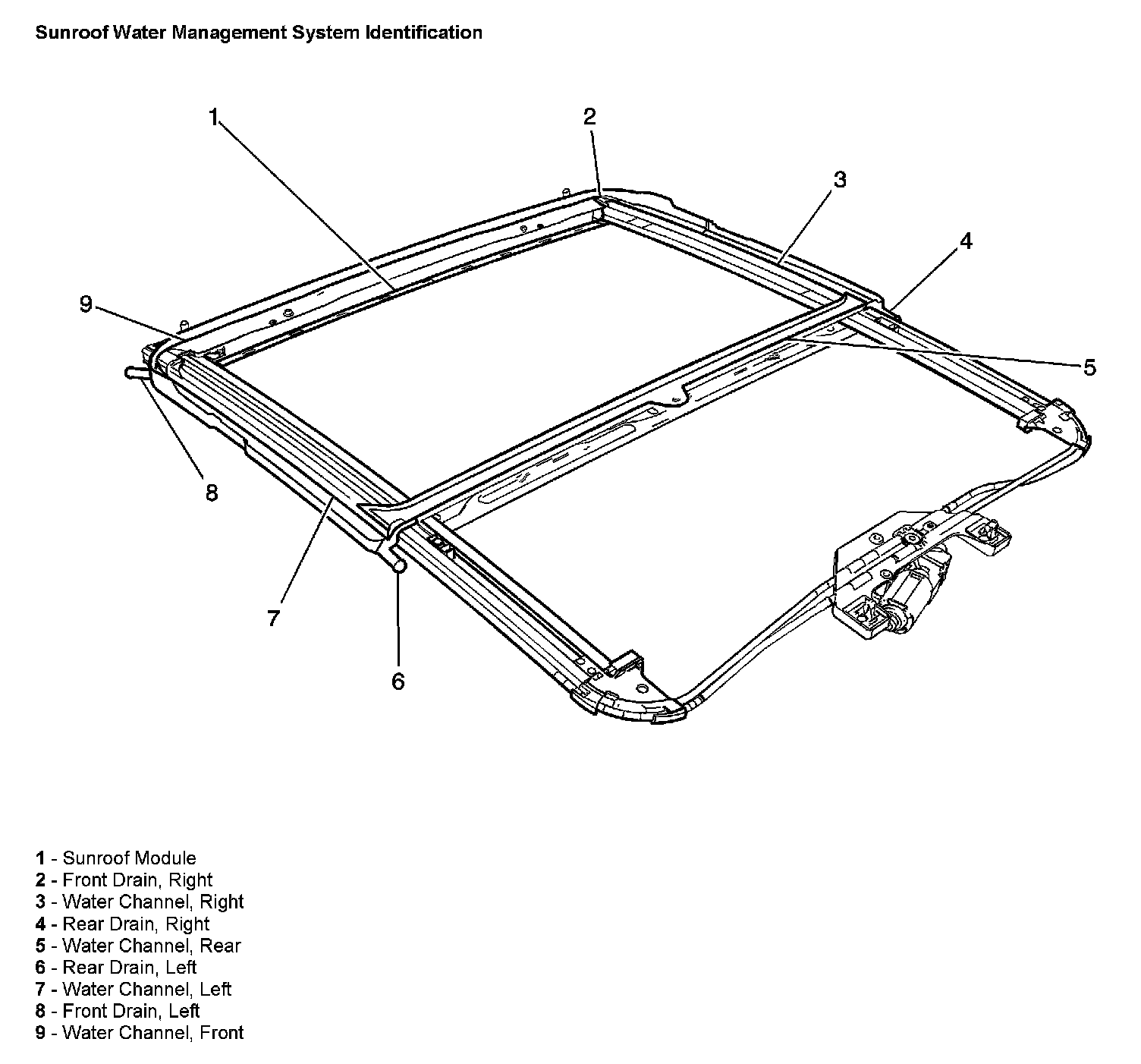 Sunroof Water Management System Identification

1

2

3

4

9

5

8

7

6

1 - Sunroof Module
2 - Front Drain, Right
3 - Water Channel, Right
4 - Rear Drain, Right
5 - Water Channel, Rear
6 - Rear Drain, Left
7 - Water Channel, Left
8 - Front Drain, Left
9 - Water Channel, Front