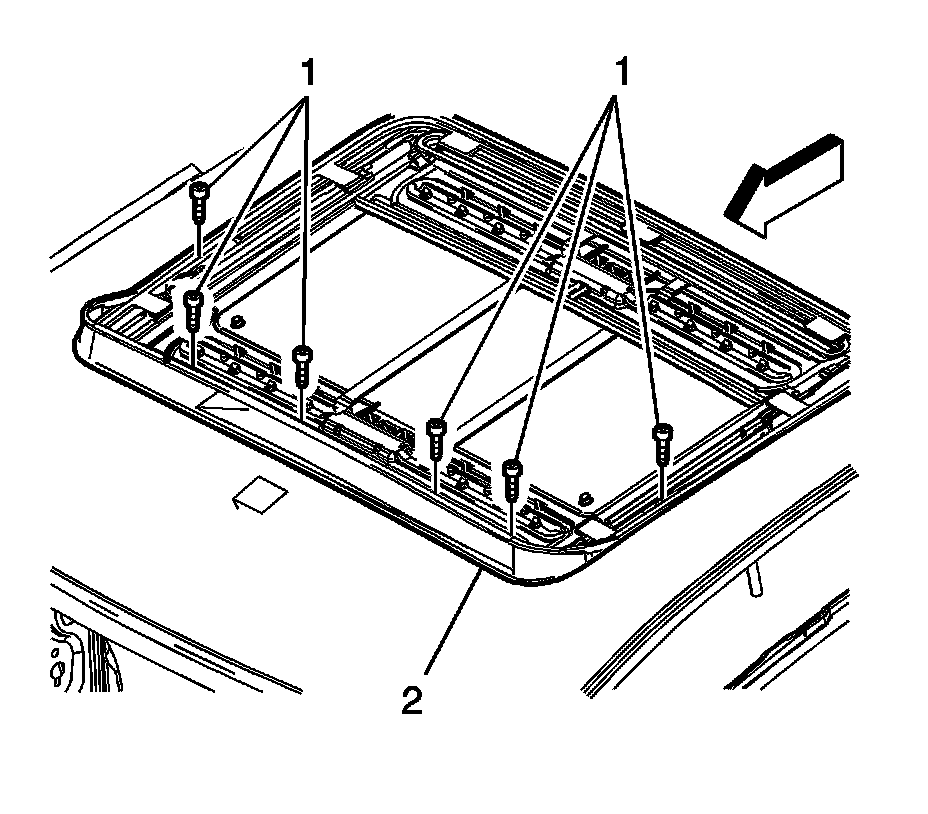 1
1
2