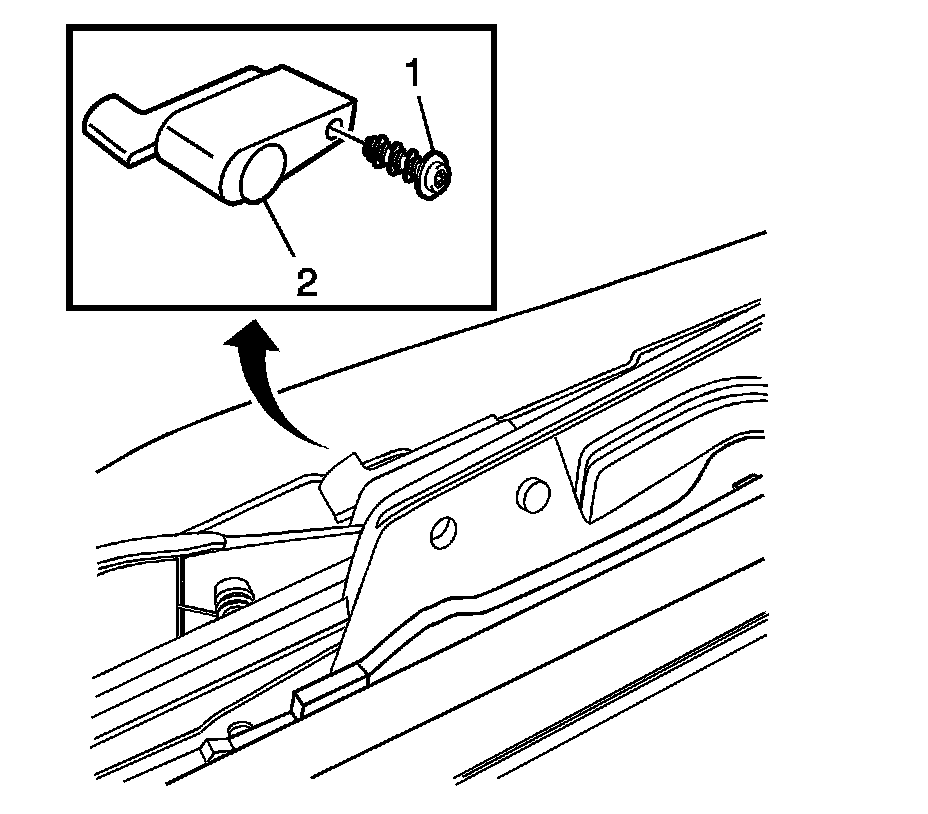 1
2