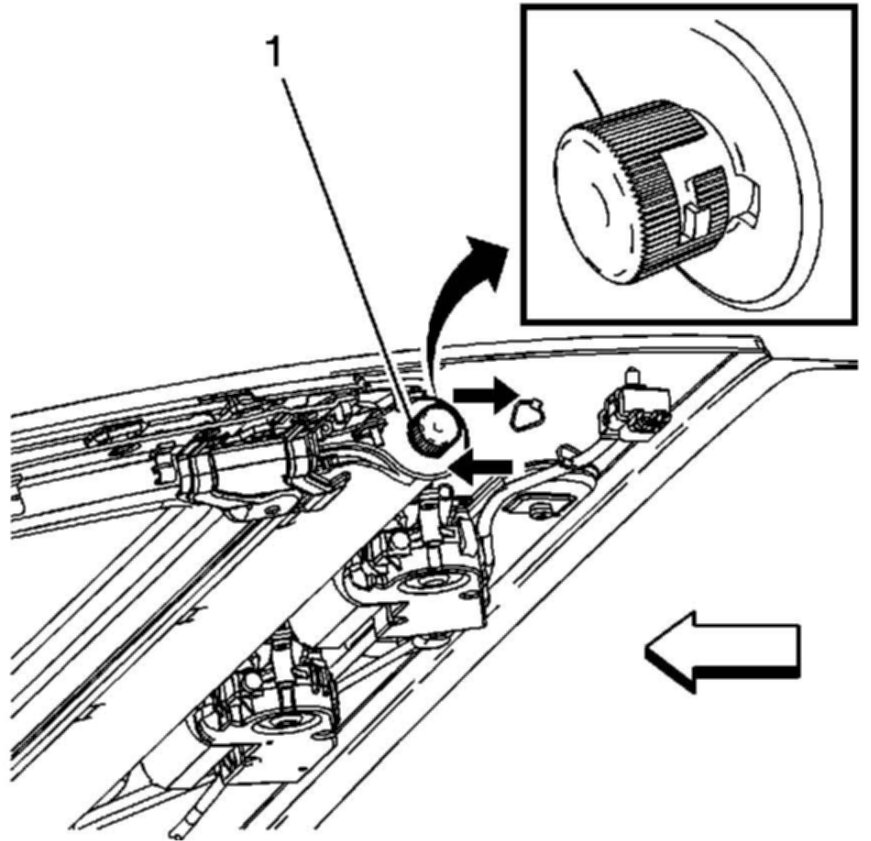 1