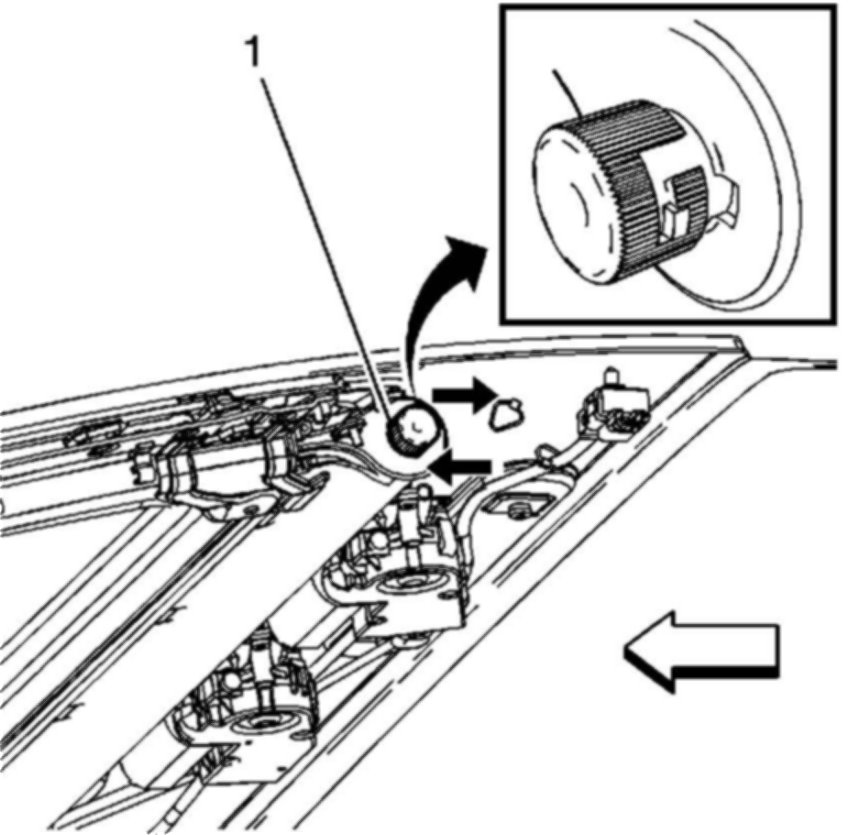 1