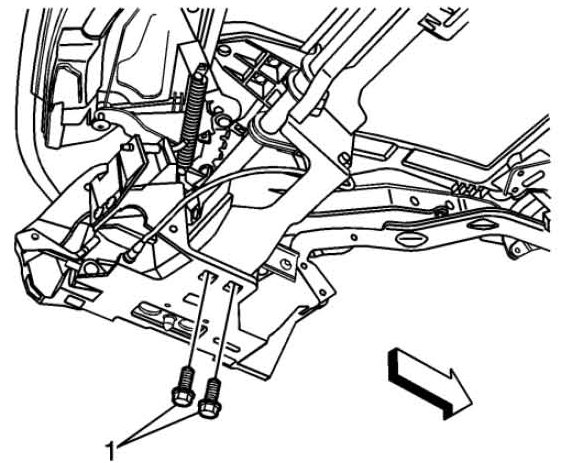 1