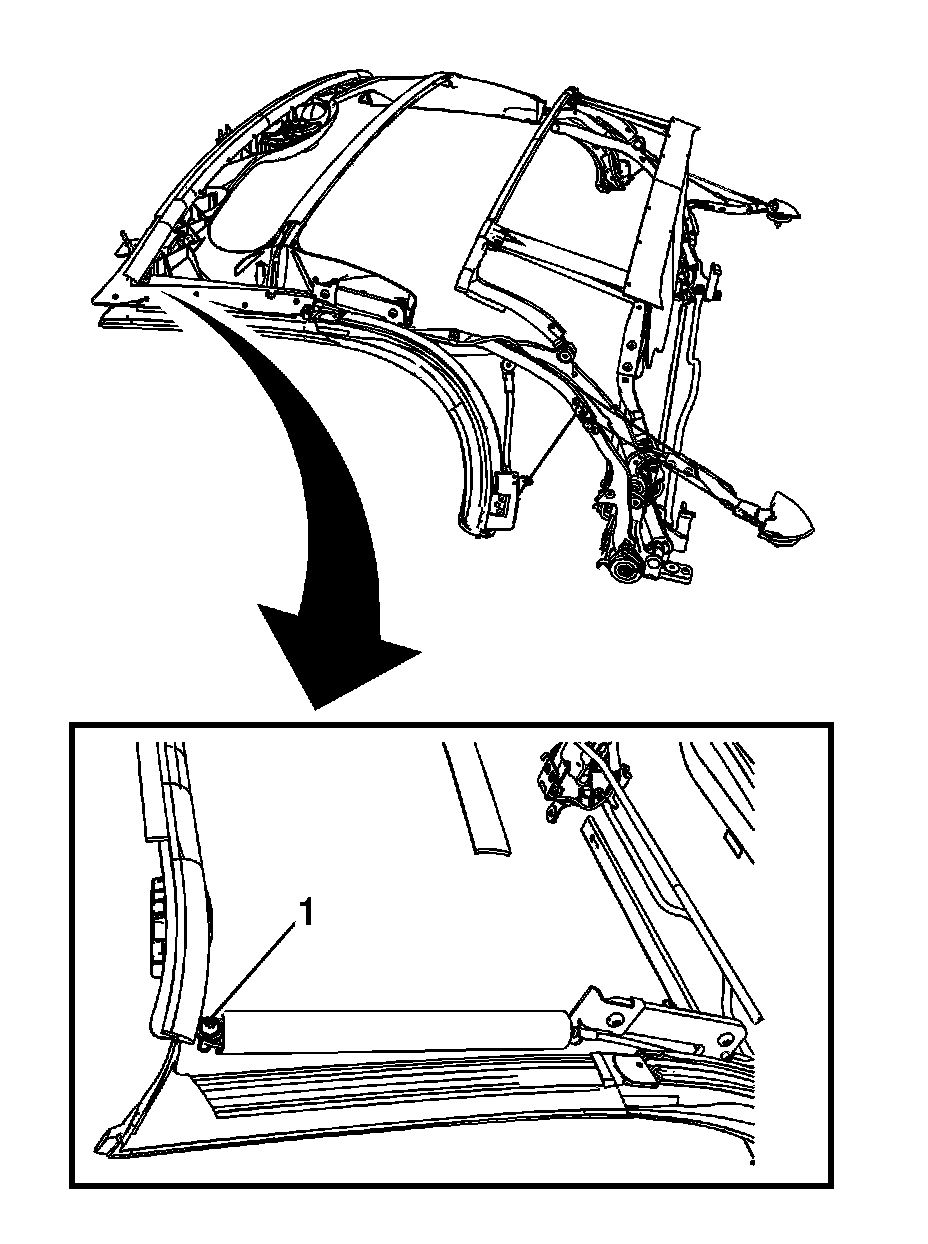 1