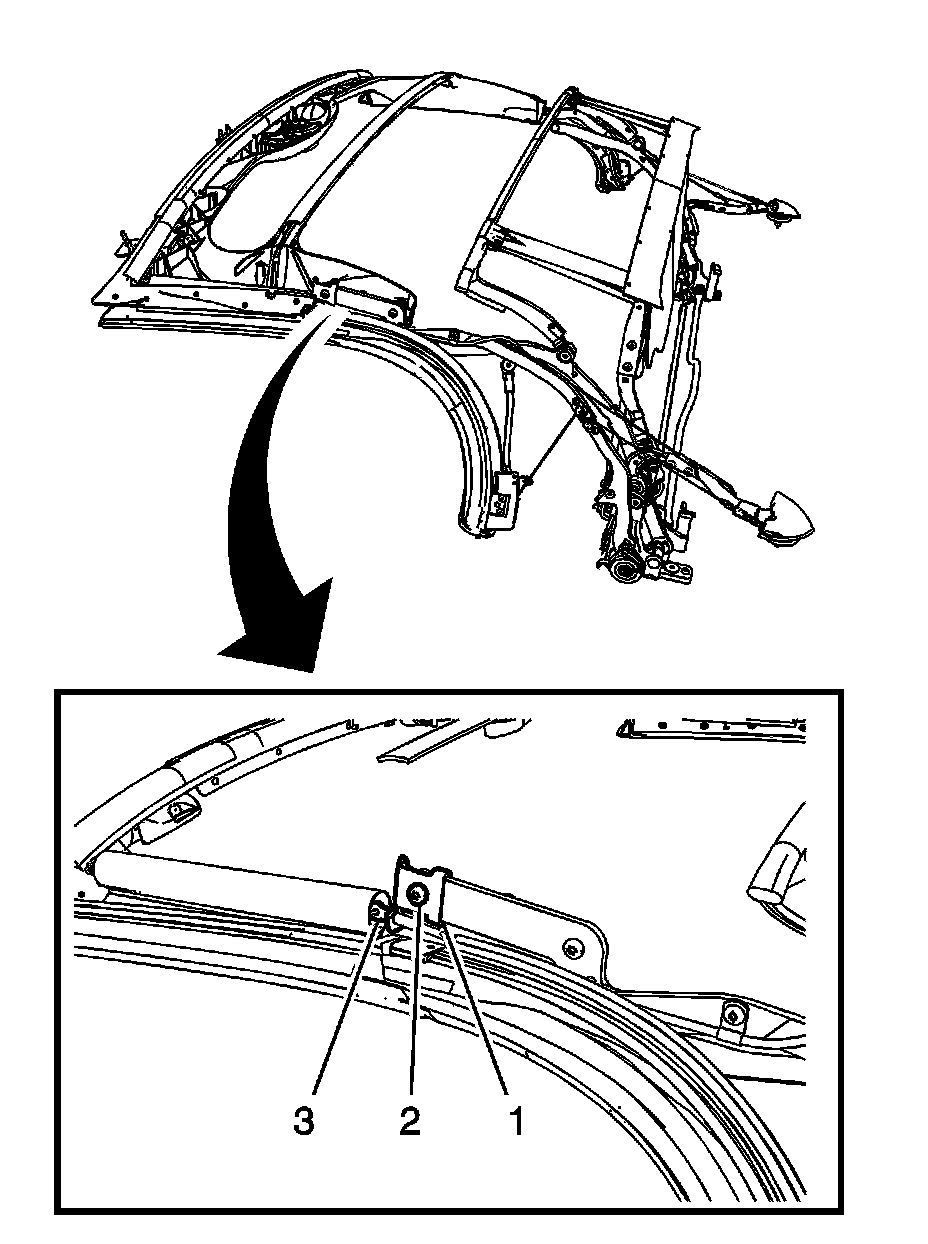 3 2 1