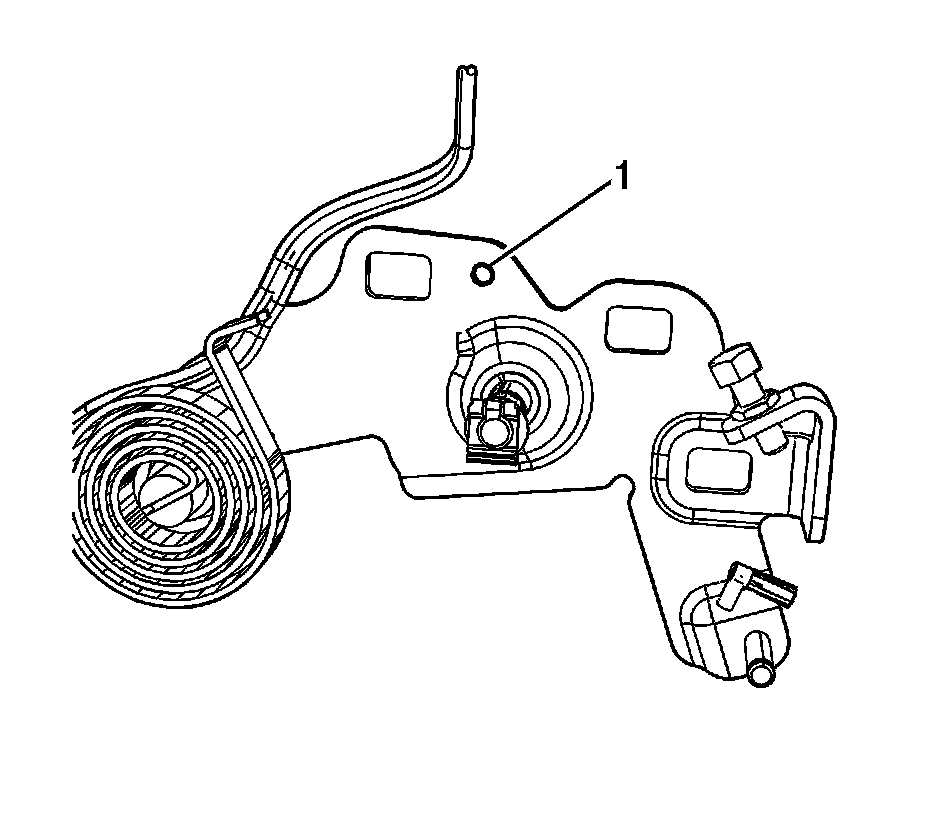 1