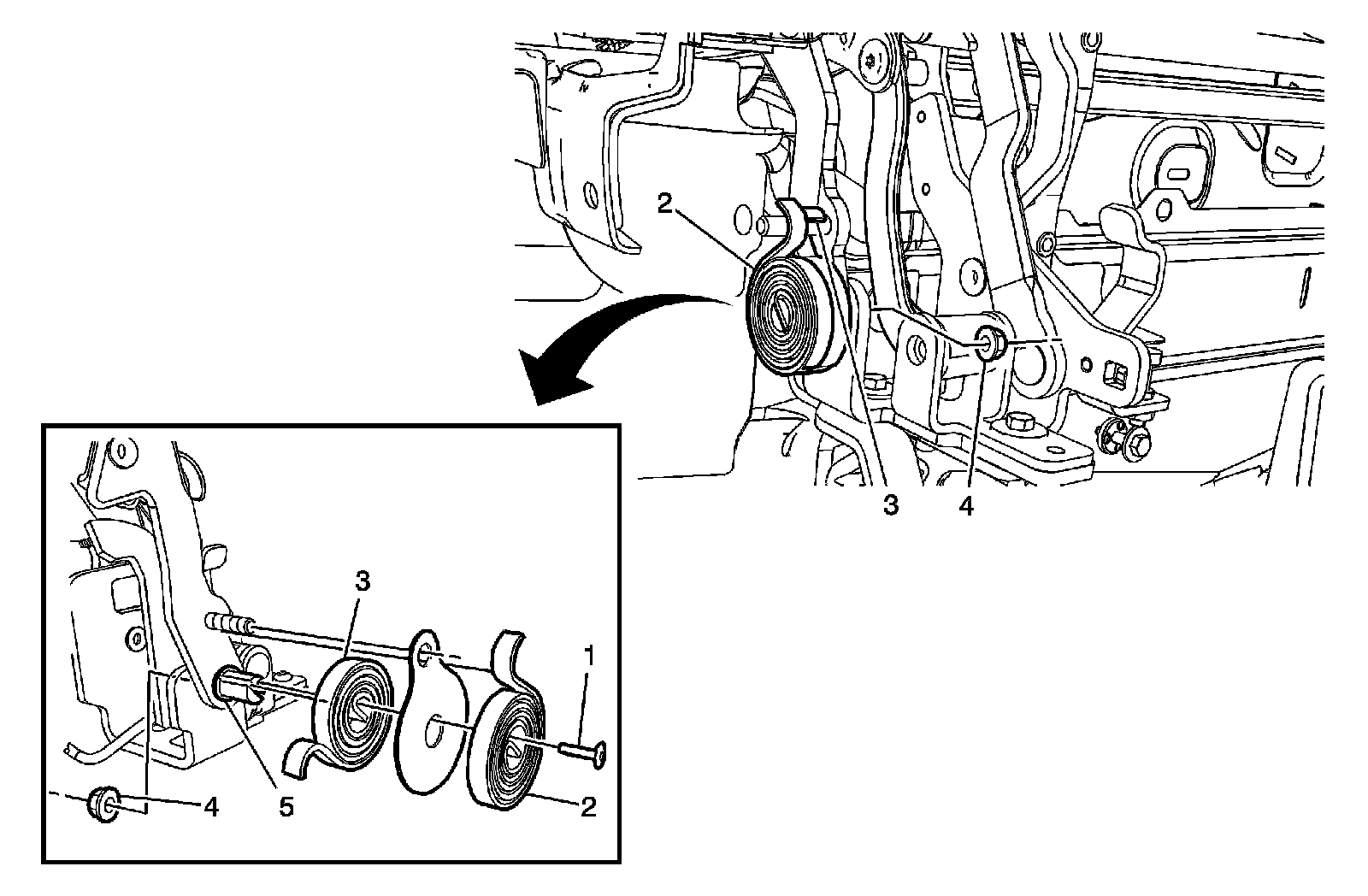 2
3
4
3
1
4
5
2