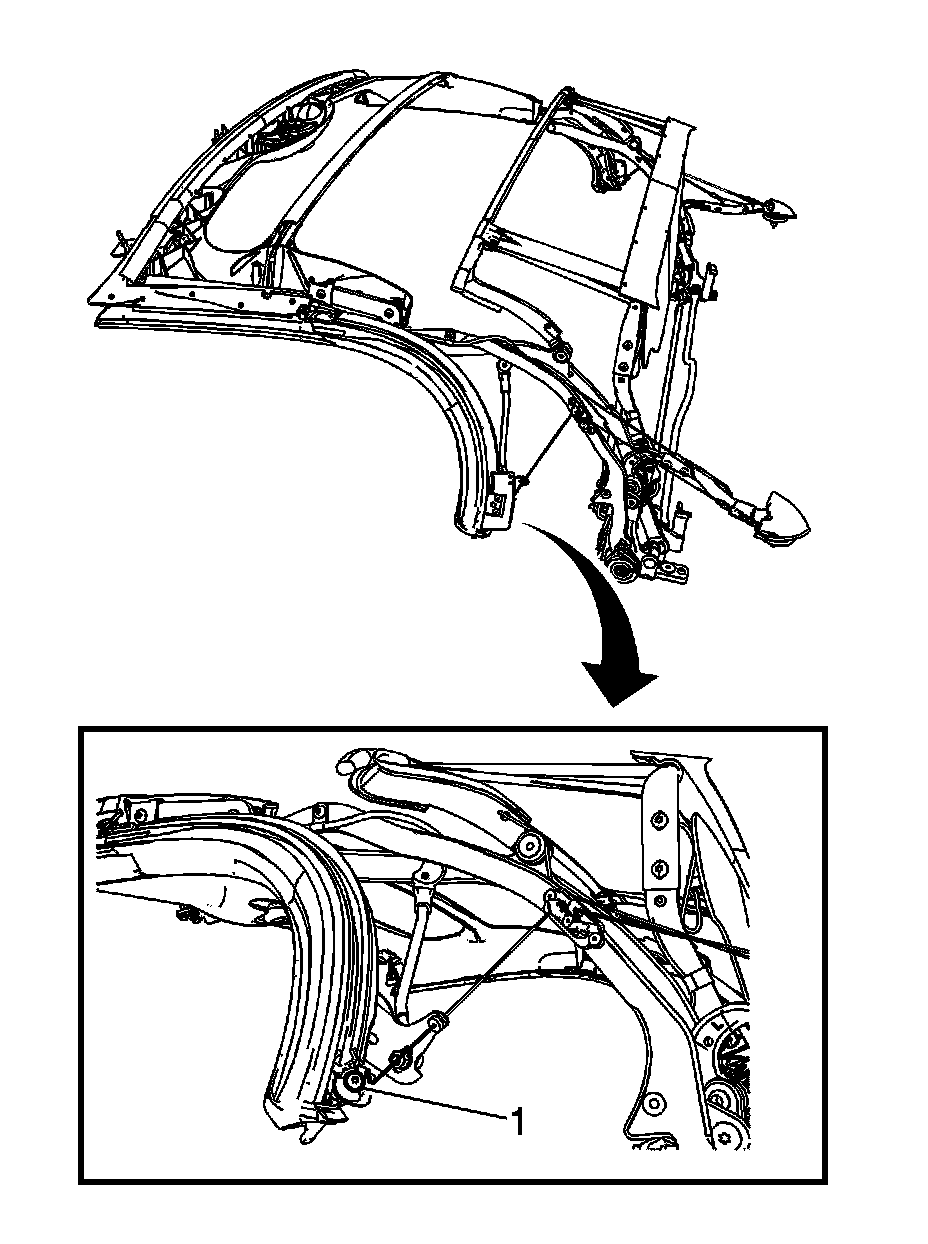 1